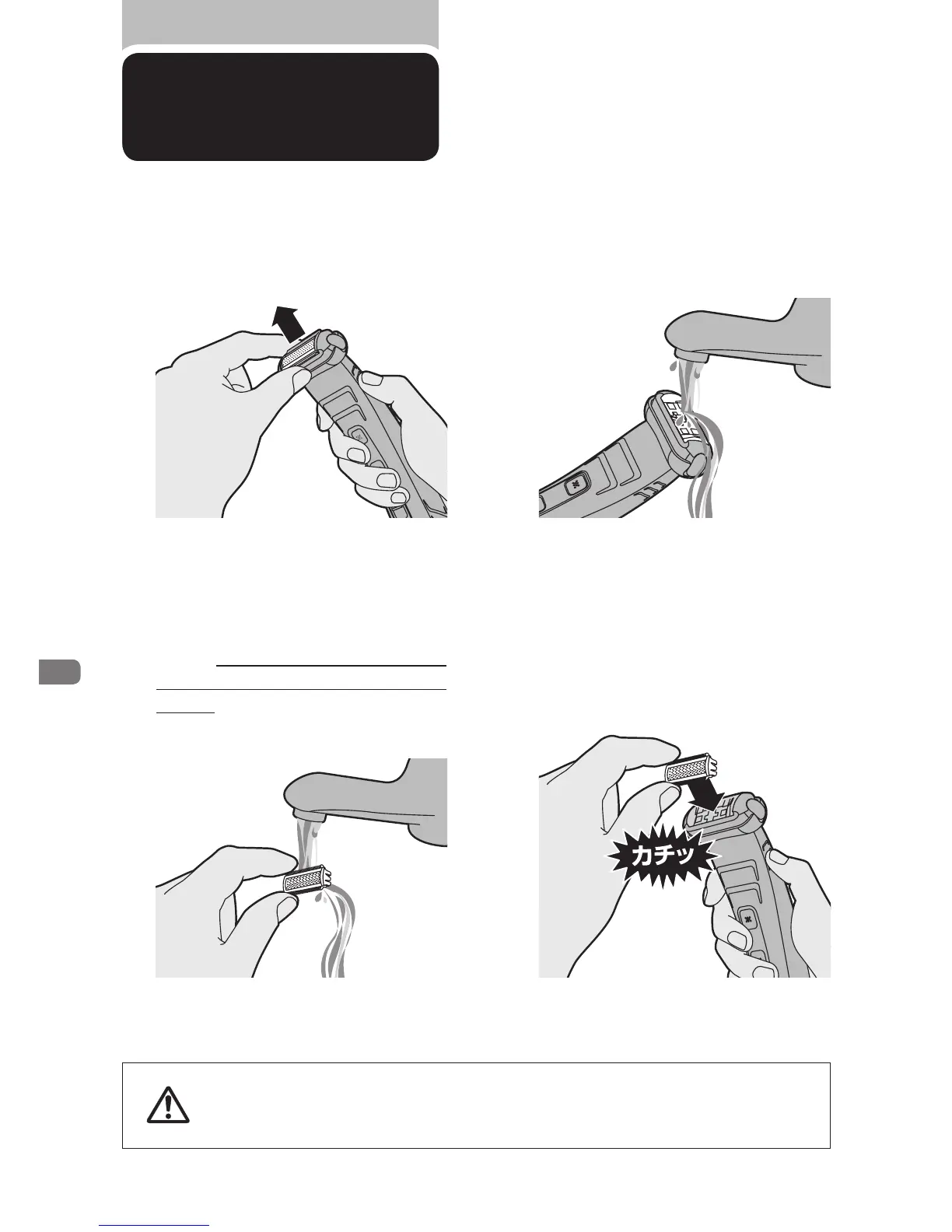 カチッ