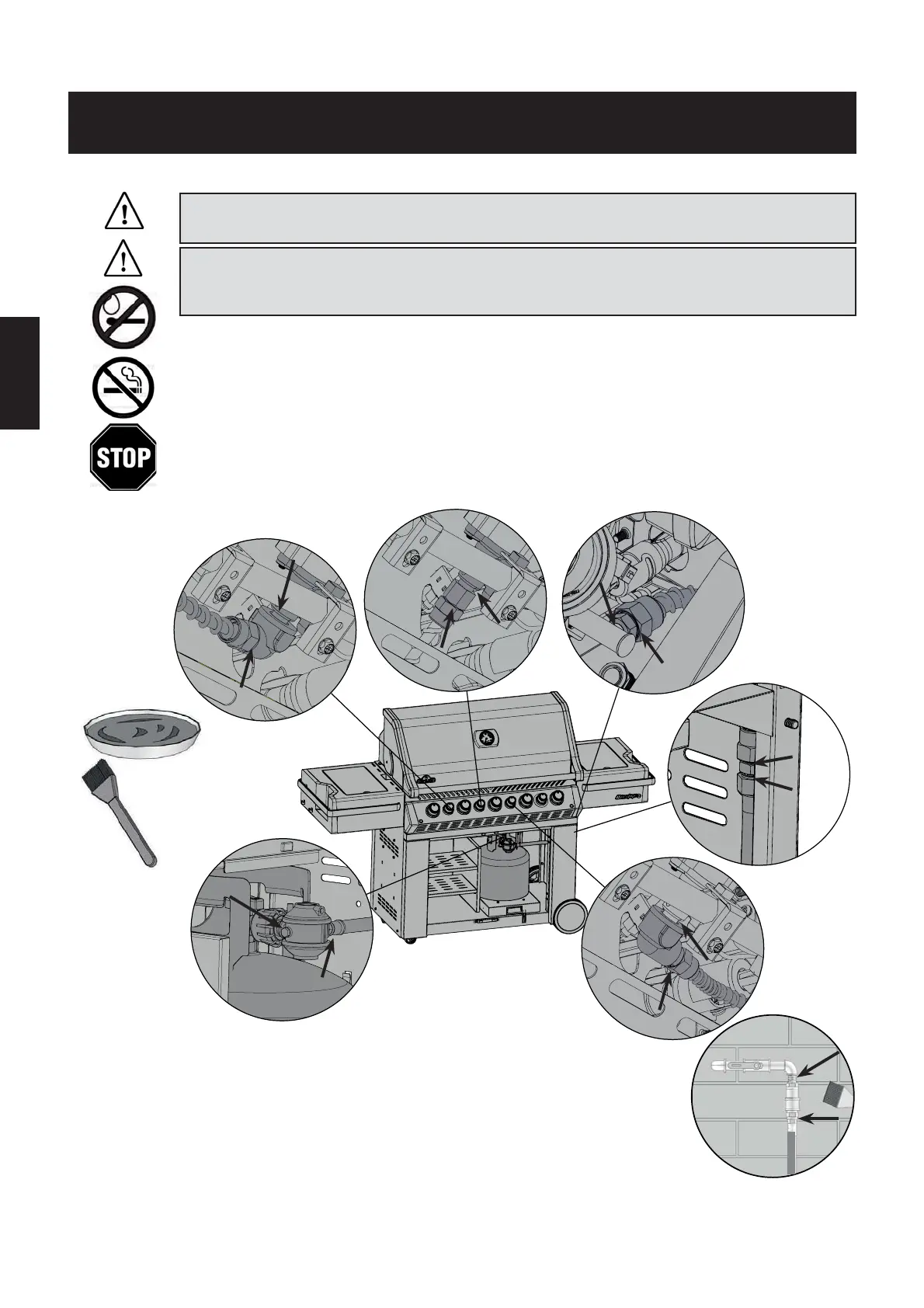 STOP