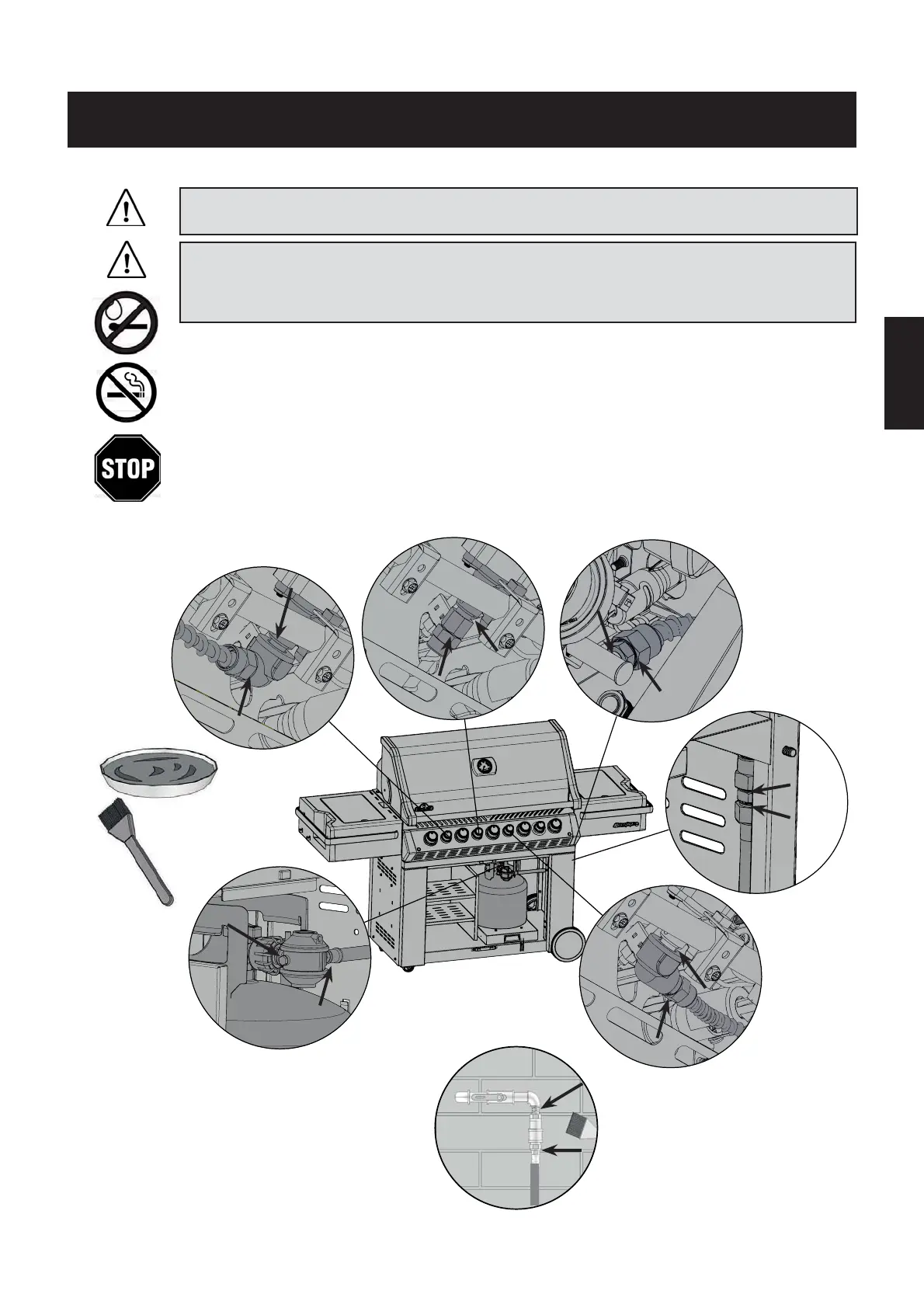 STOP