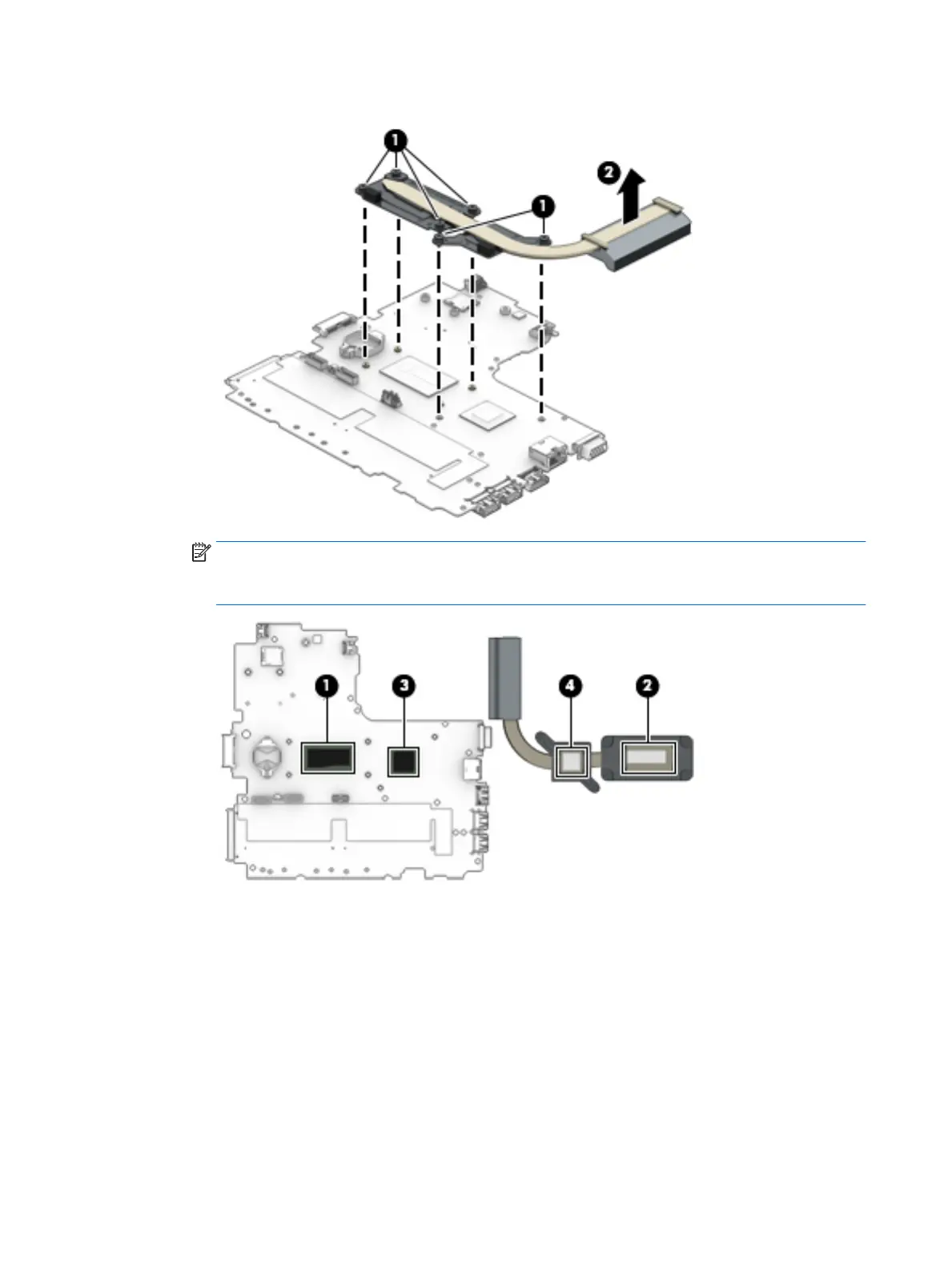 1

2

1

1

3

4

2