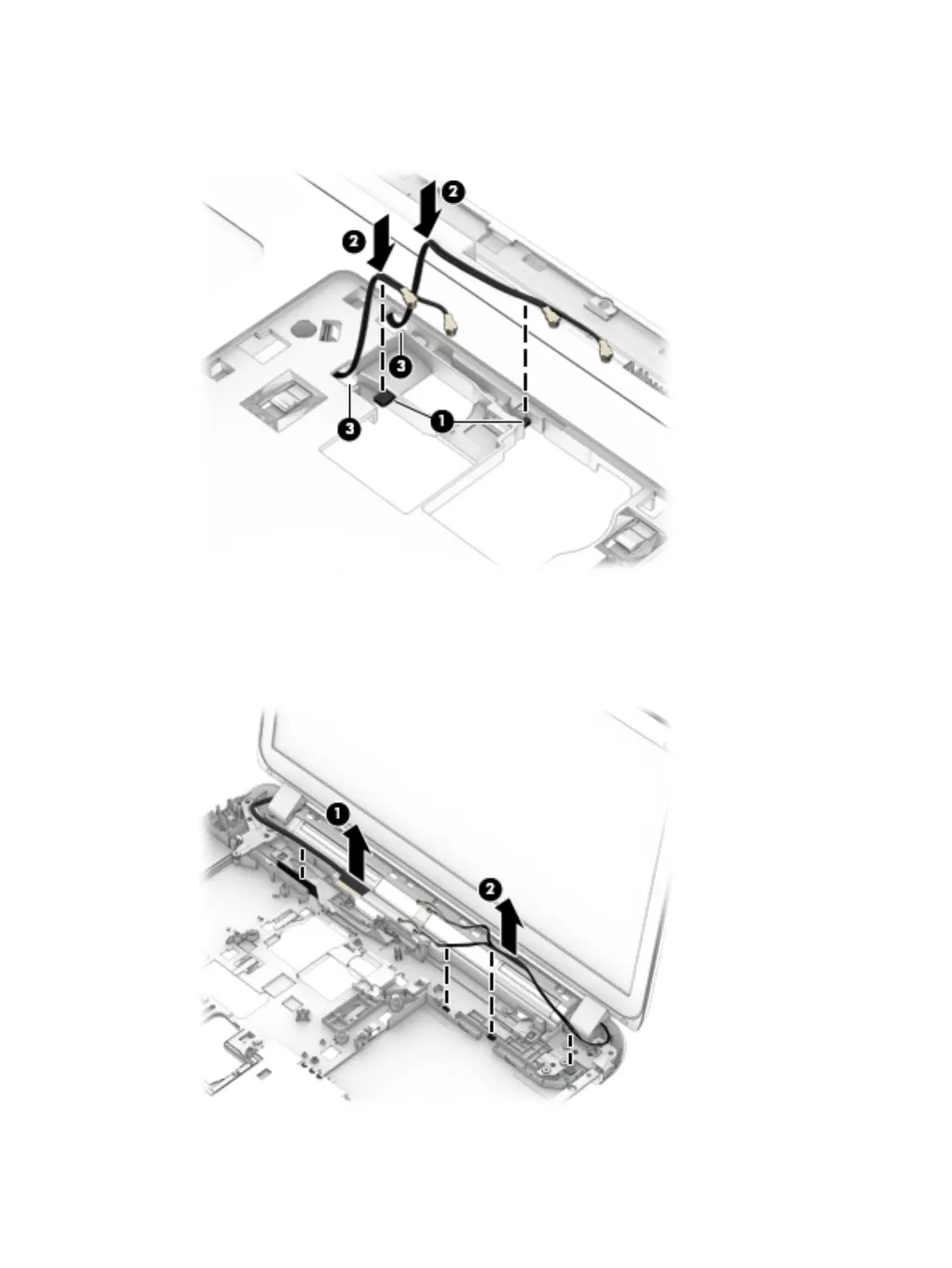 2
2
3
3
1

1
2