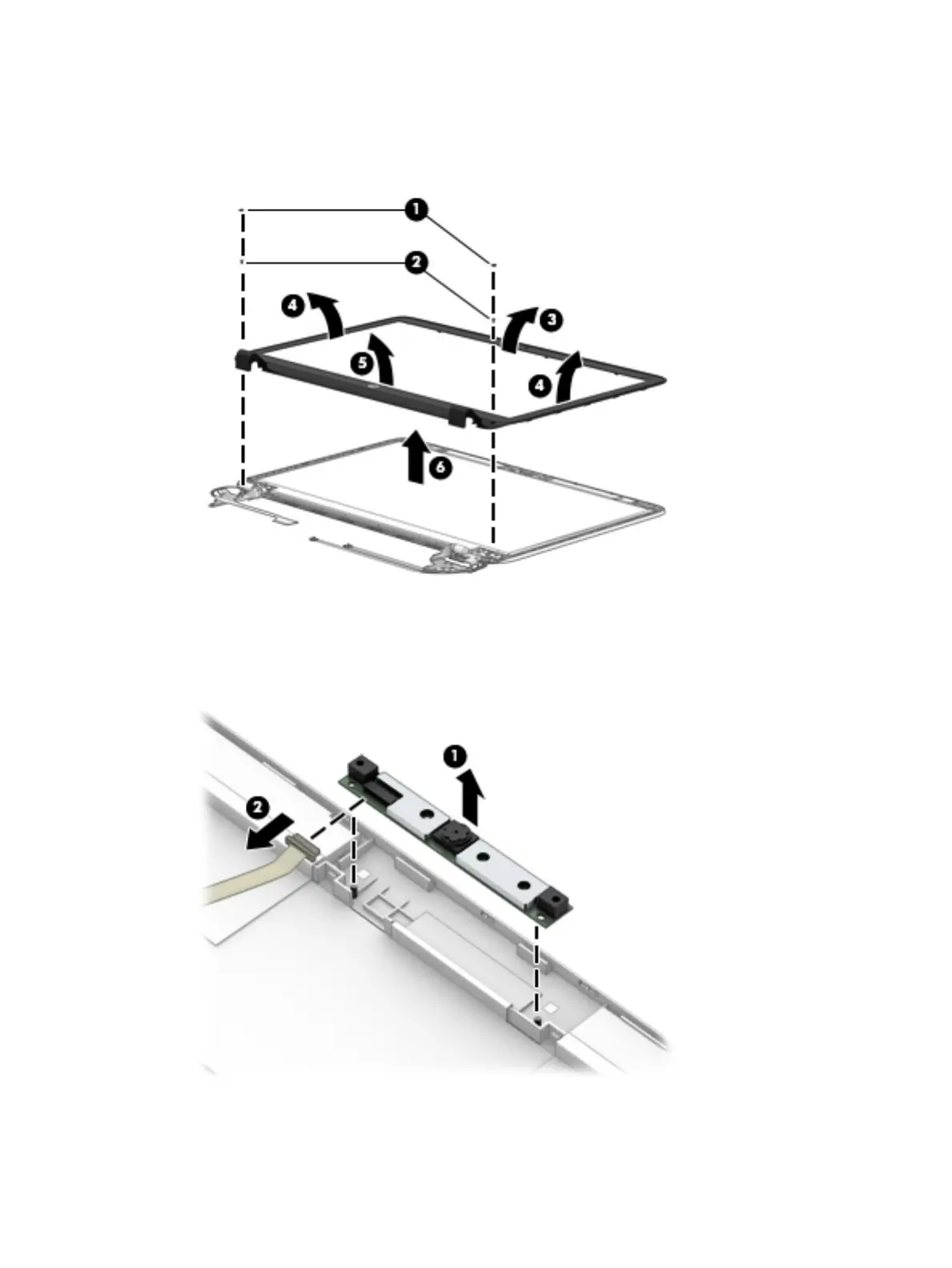 1
2
4
3
5
4
6

1
2