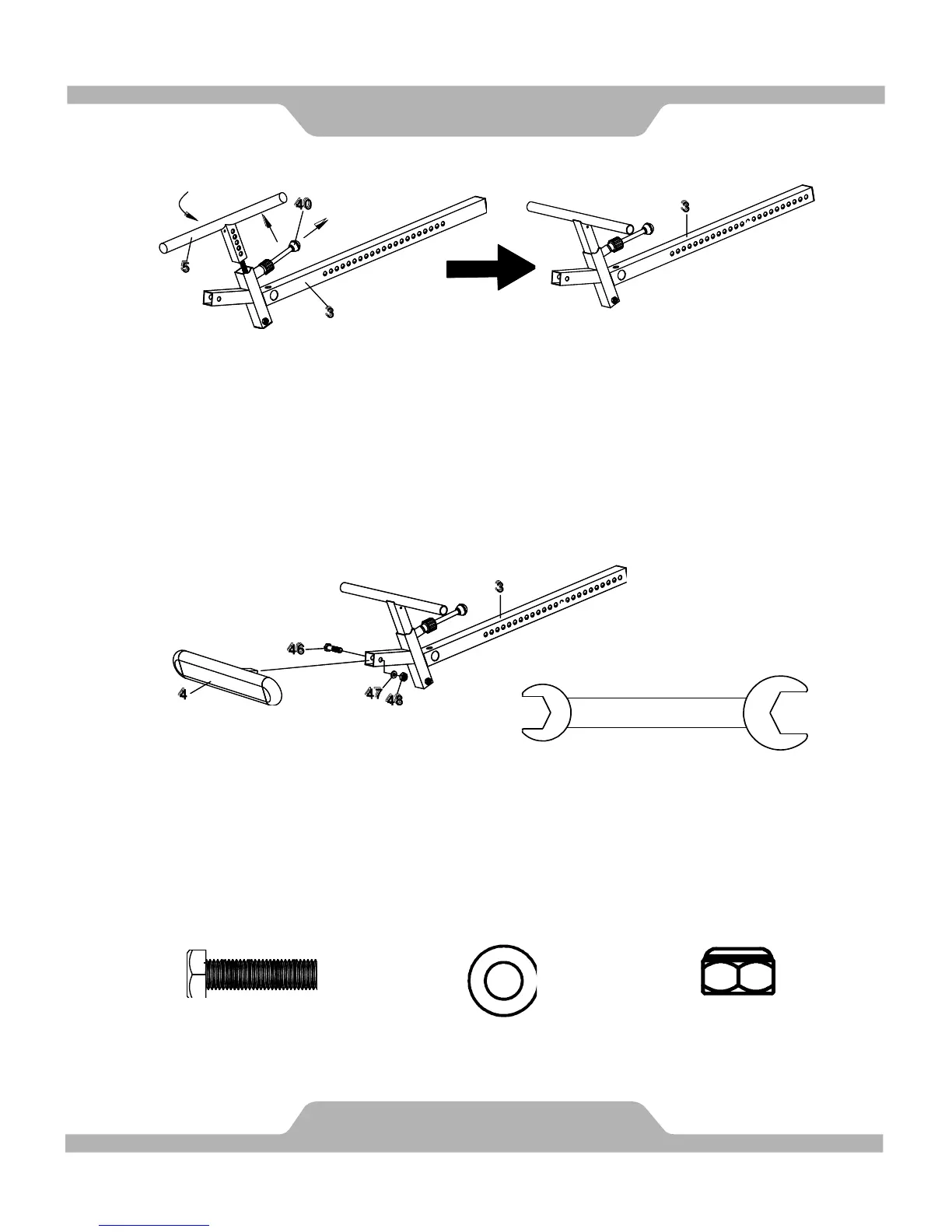 40

5

3

3

3

46

4

47

48