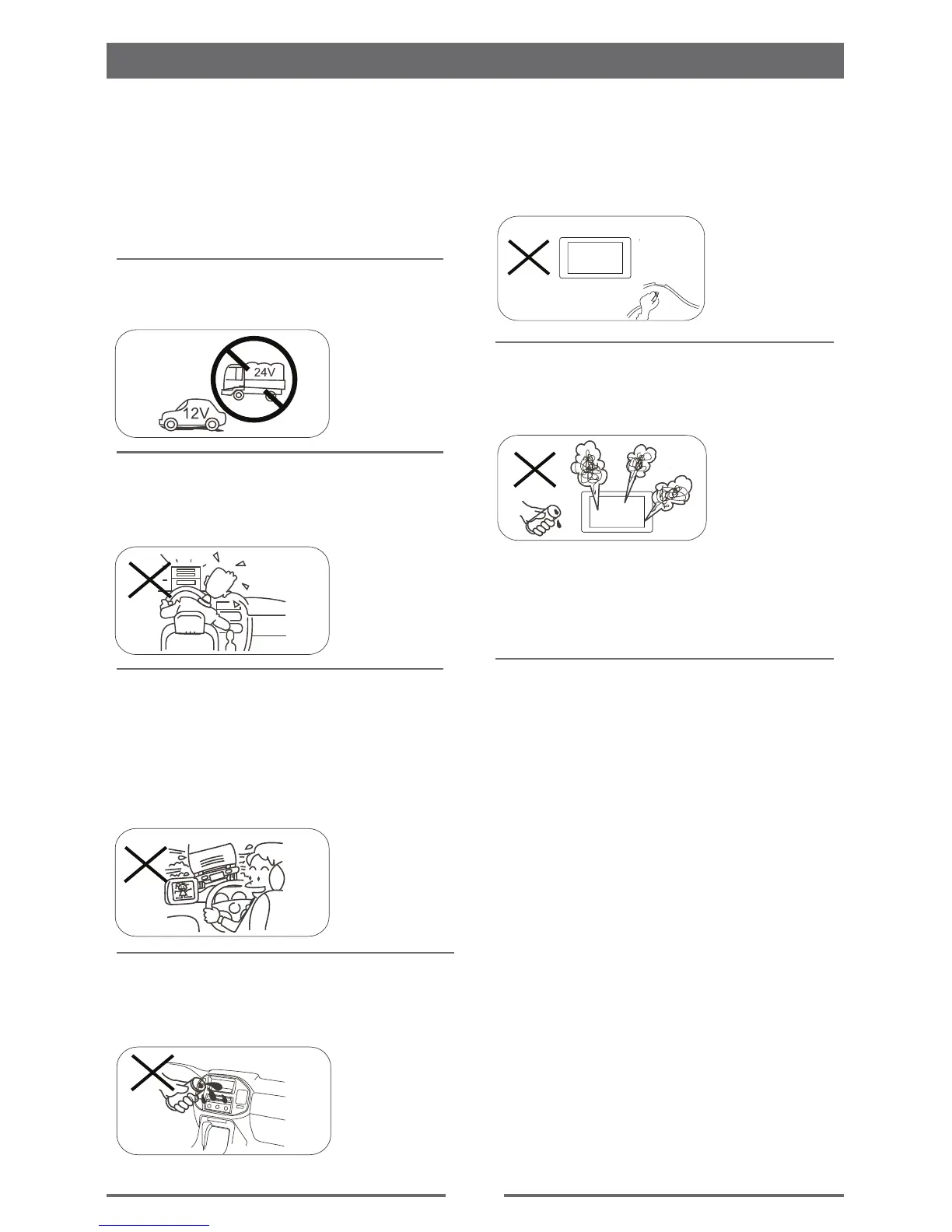 24V

12V