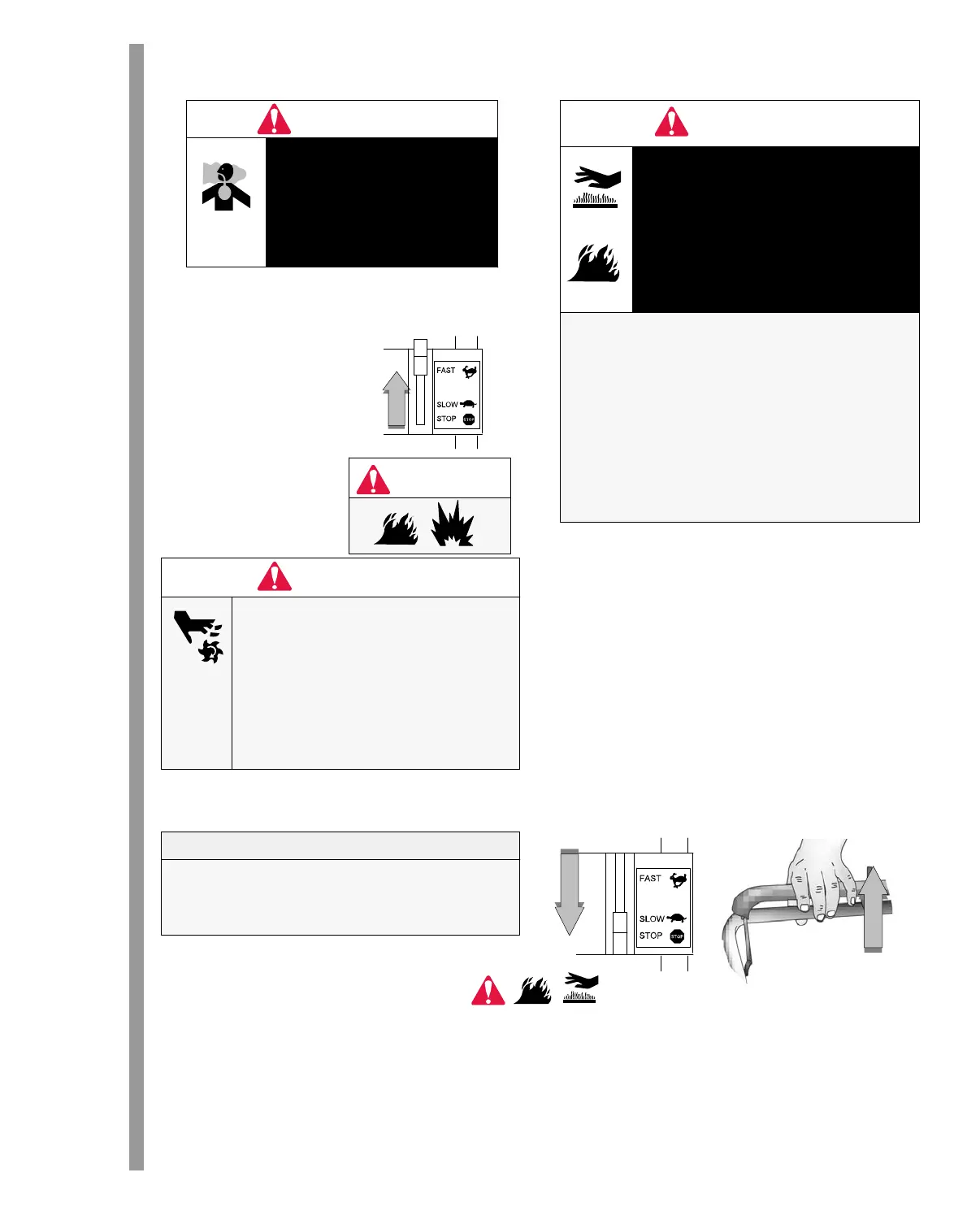 FAST
SLOW
STOP
STOP

FAST
SLOW
STOP
STOP