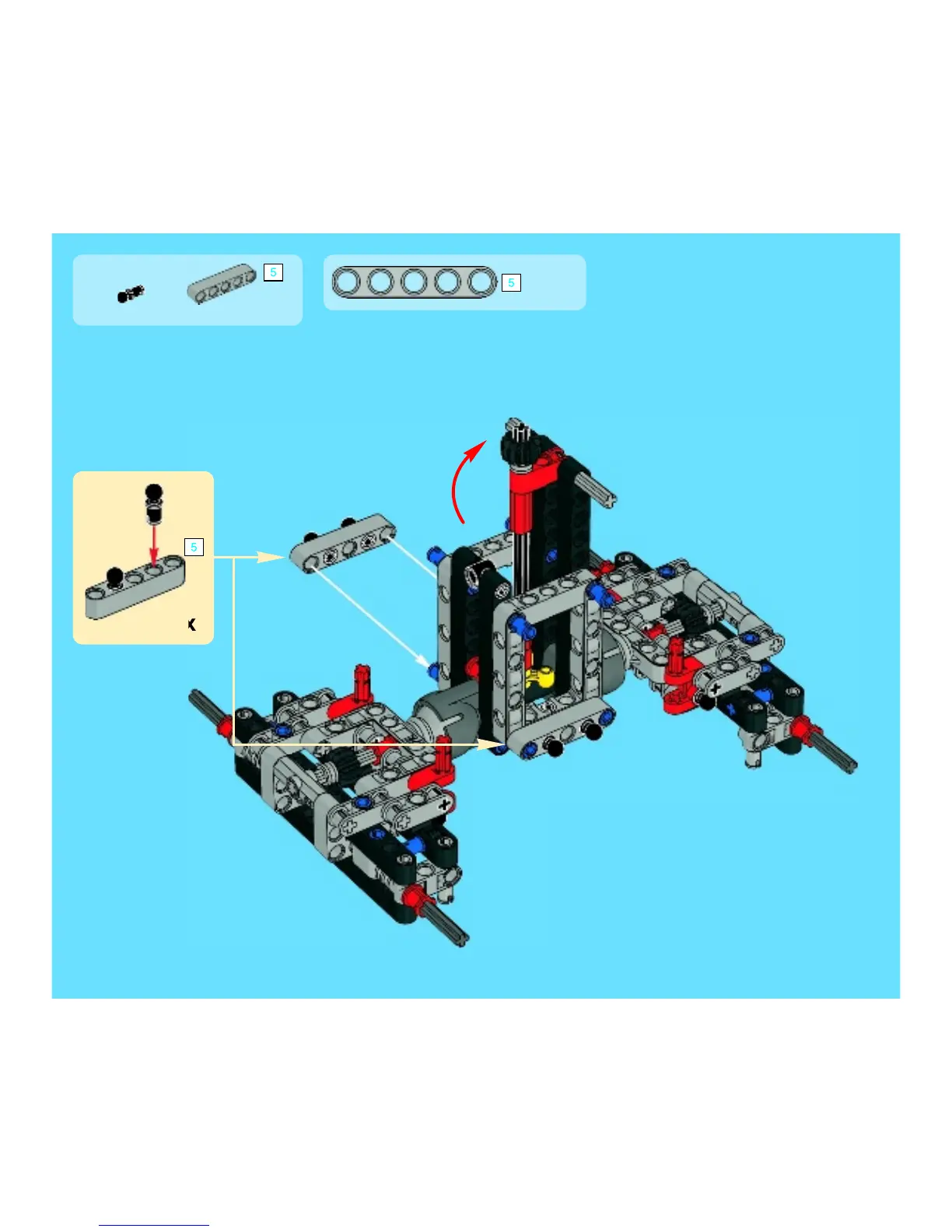 5

5

5