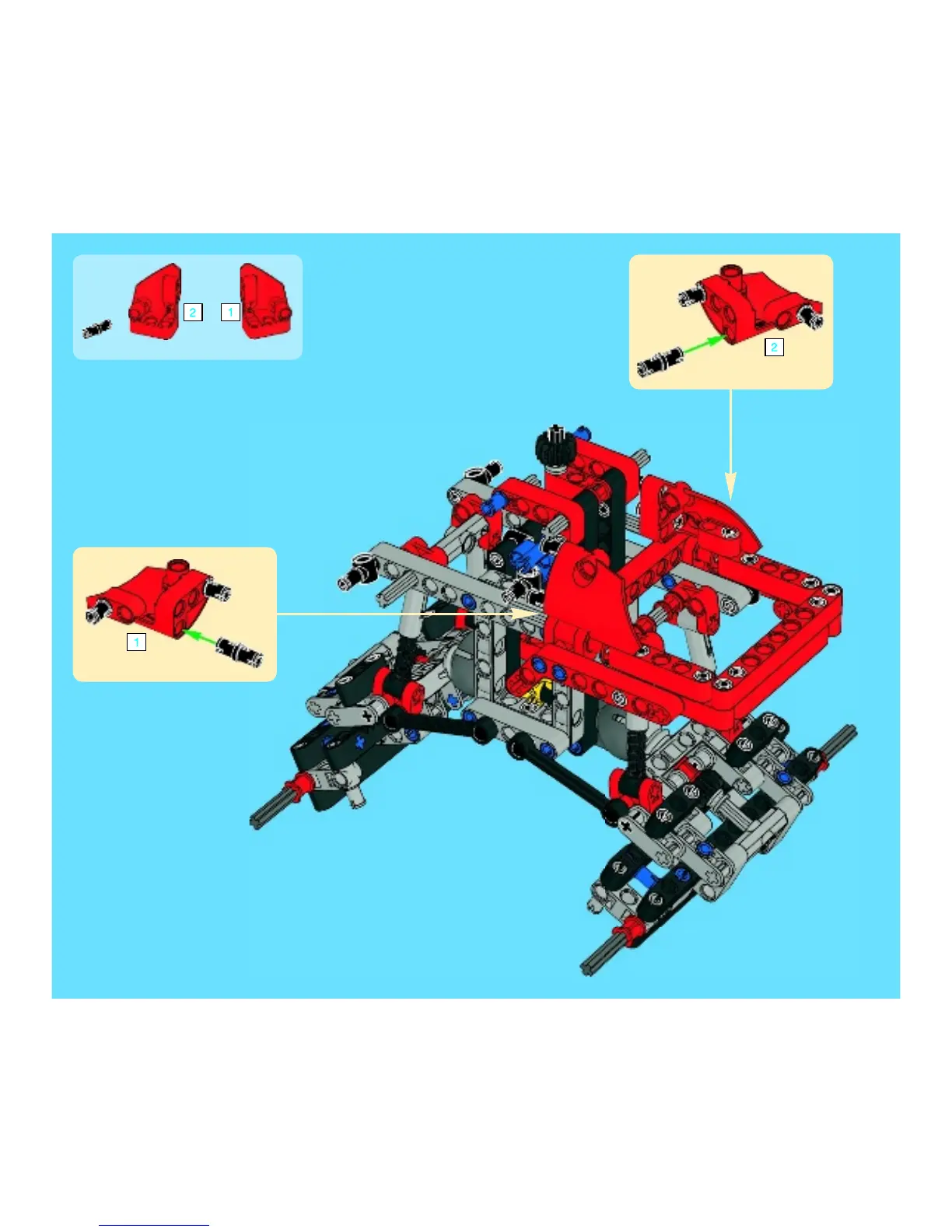 2 1

2

1