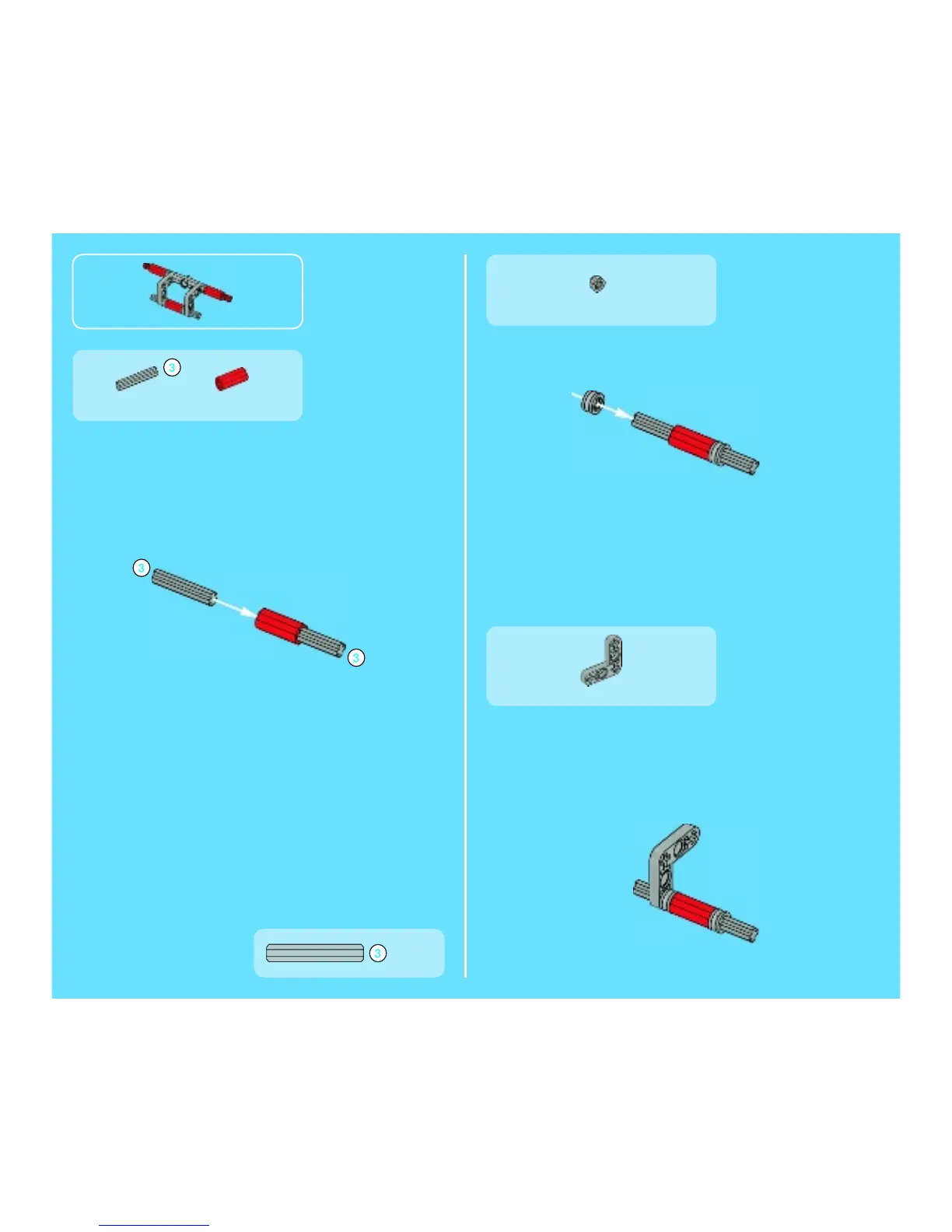 3

3

3

3