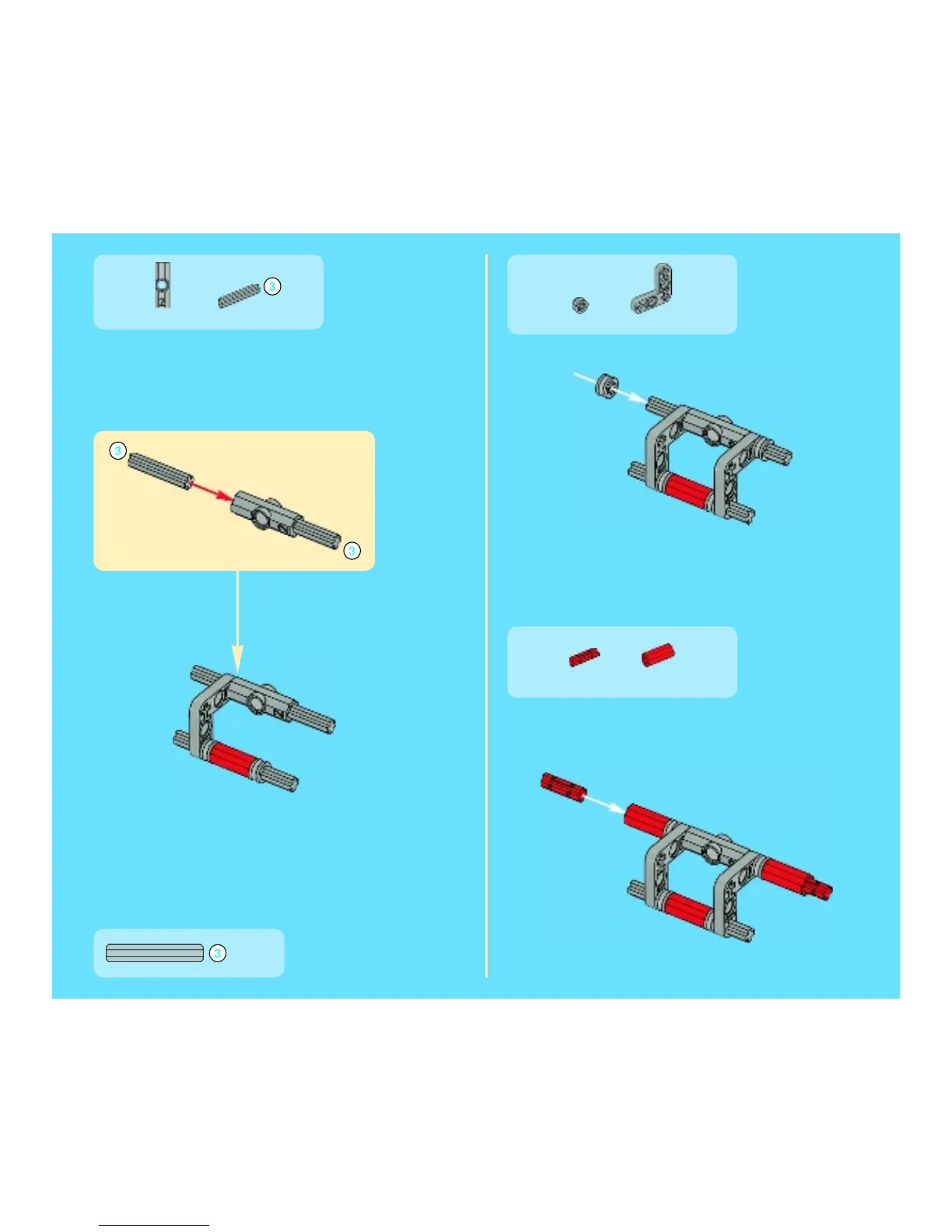 3

3

3

3