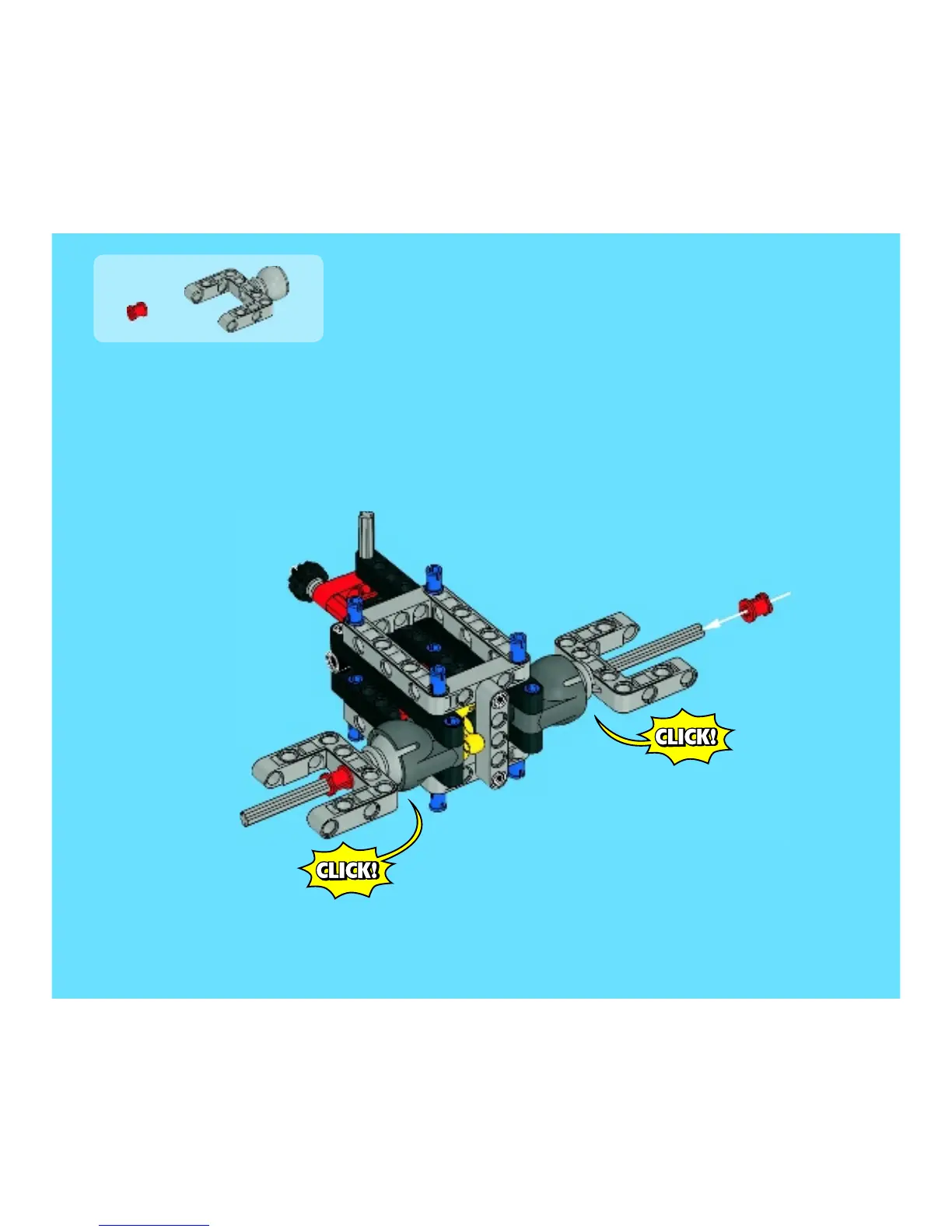 CLICK!

CLICK!