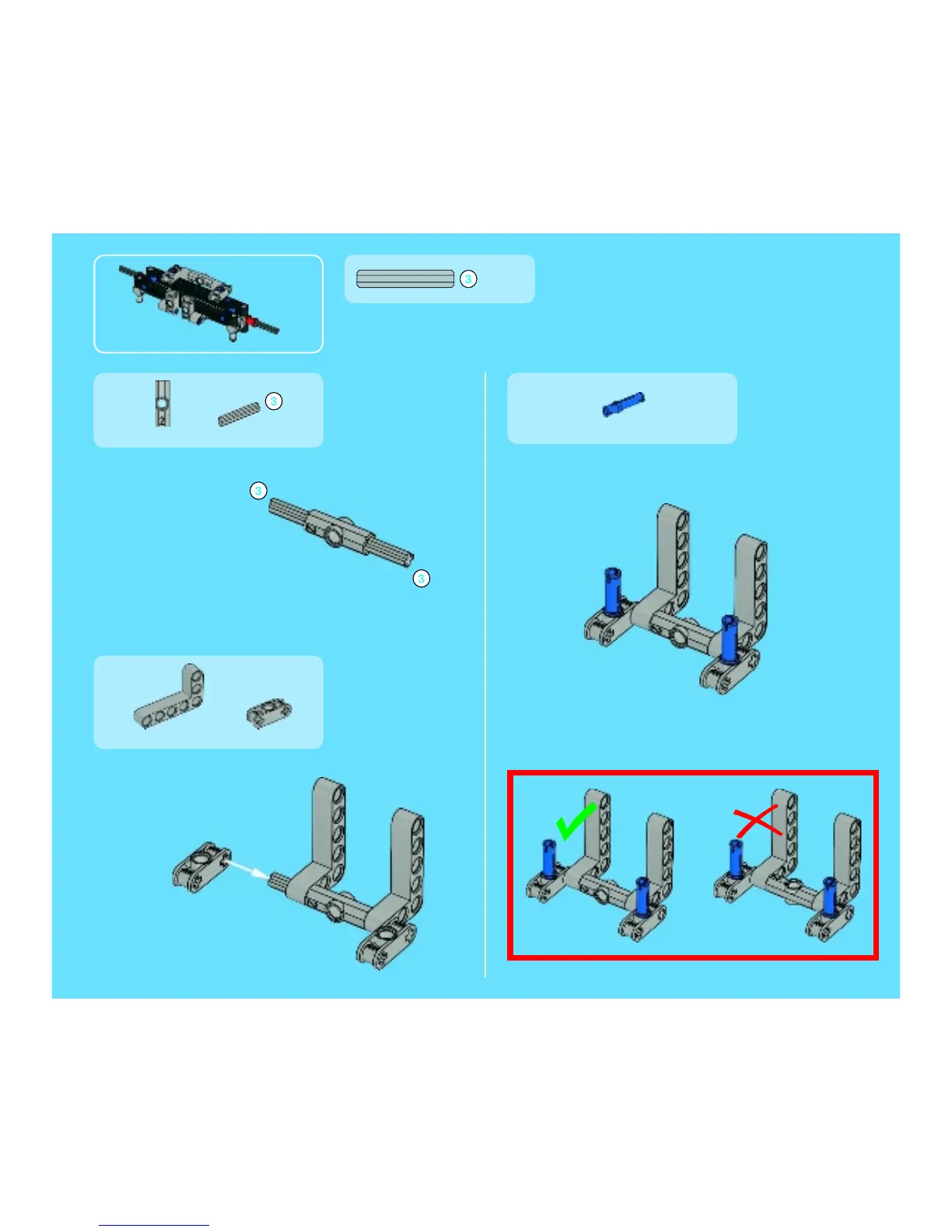 3

3

3

3