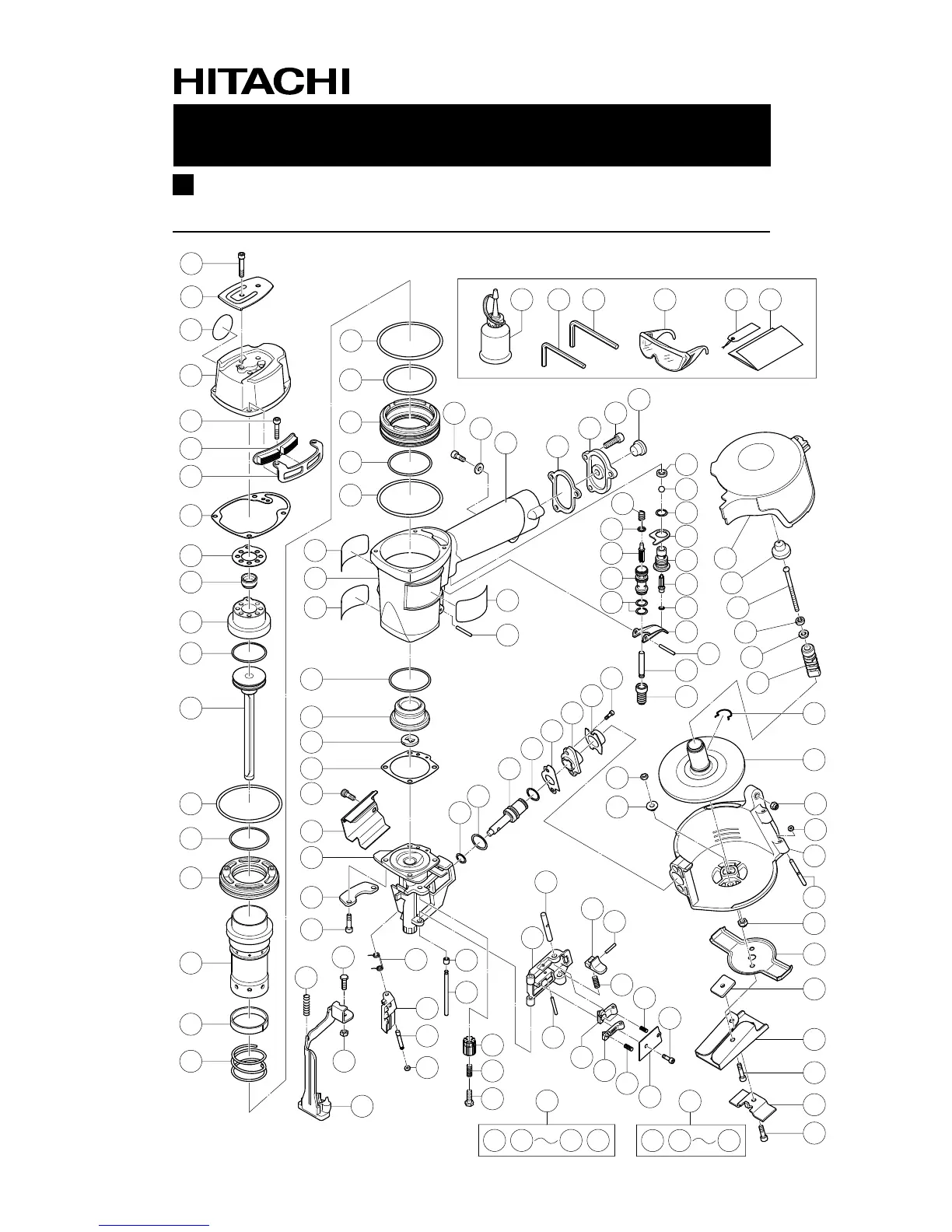 HITACHI