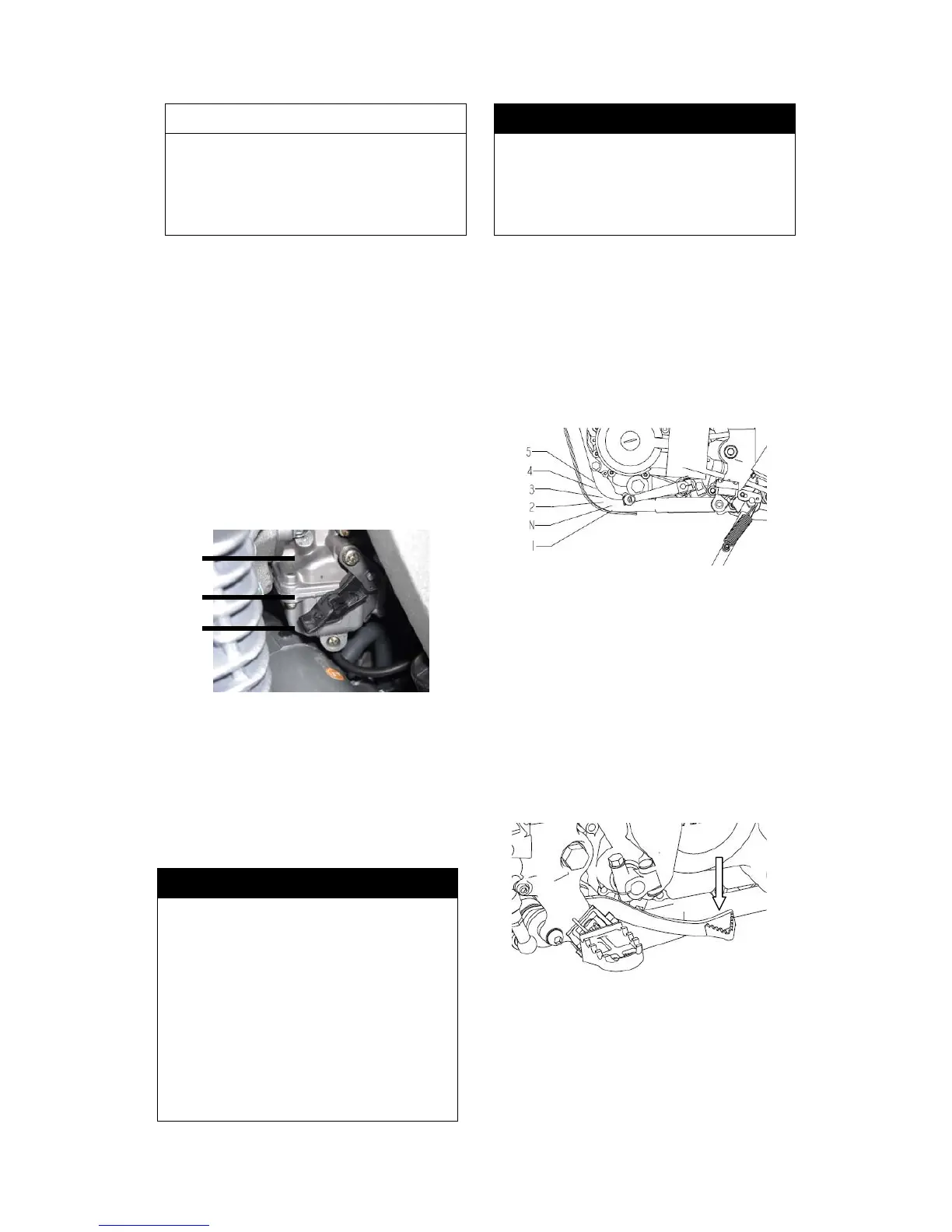 5
4
3
2
N
1