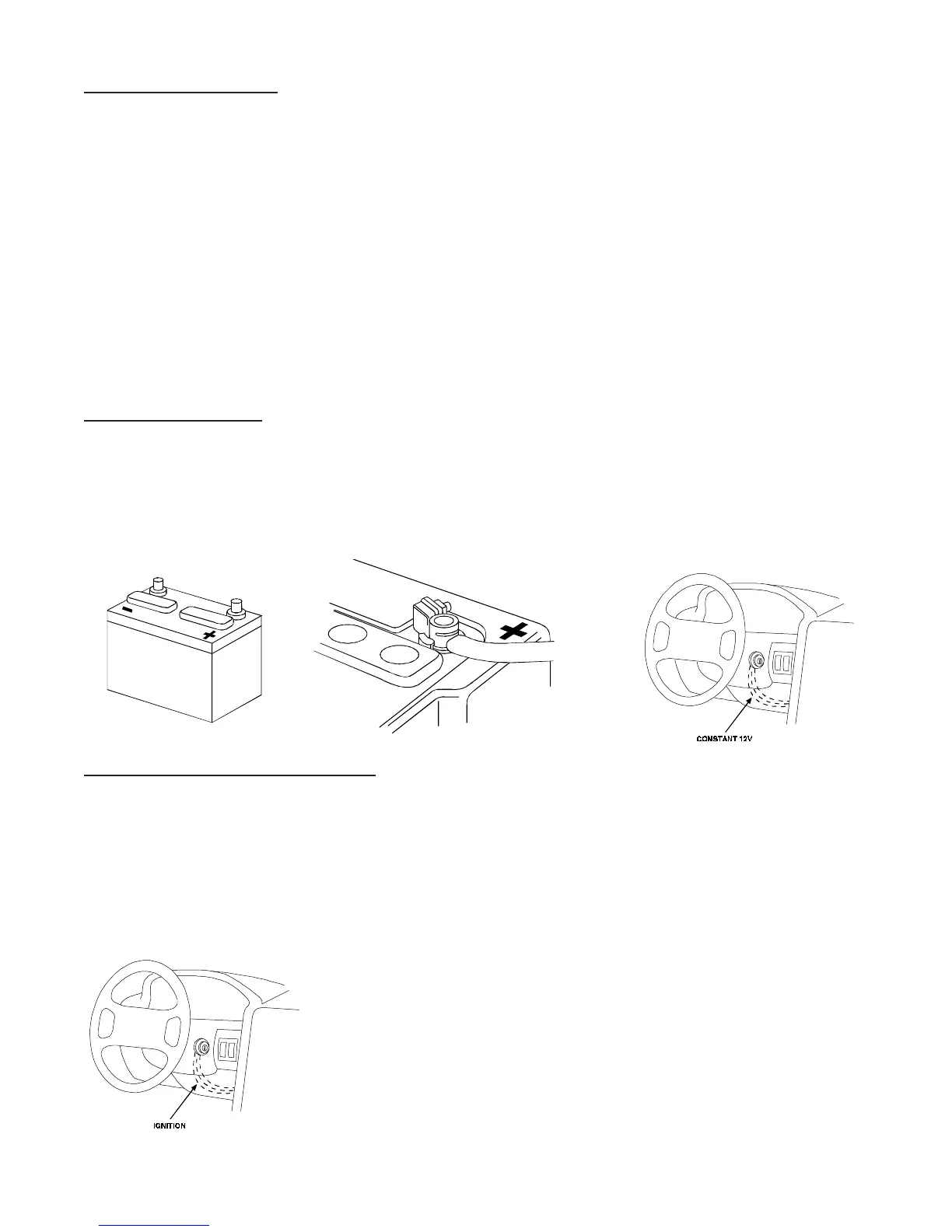 CONSTANT 12V

IGNITION