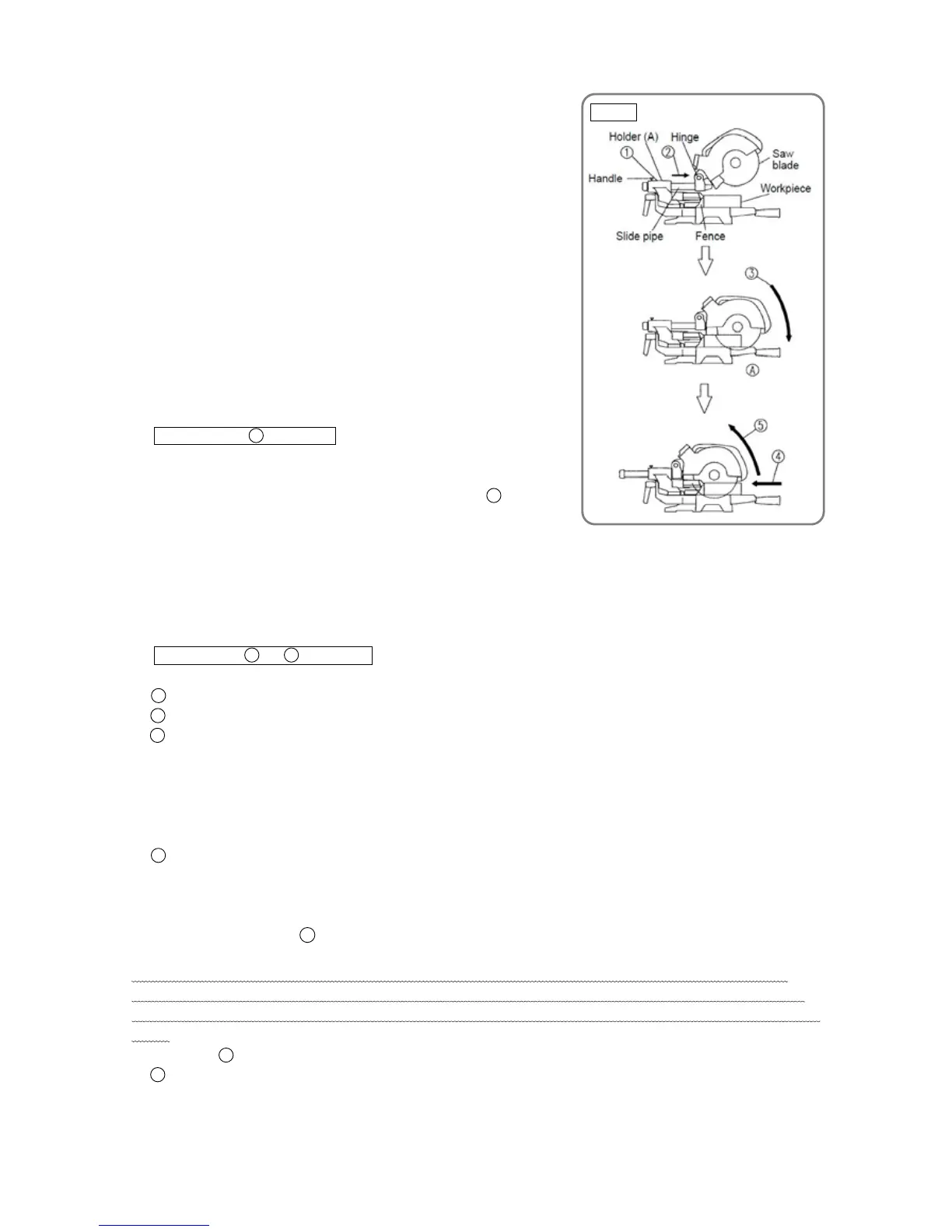 Holder (A)
Hinge
①
②
Saw blade
Handle
Workpiece
Slide pipe
Fence
③
Ⓐ
⑤
④