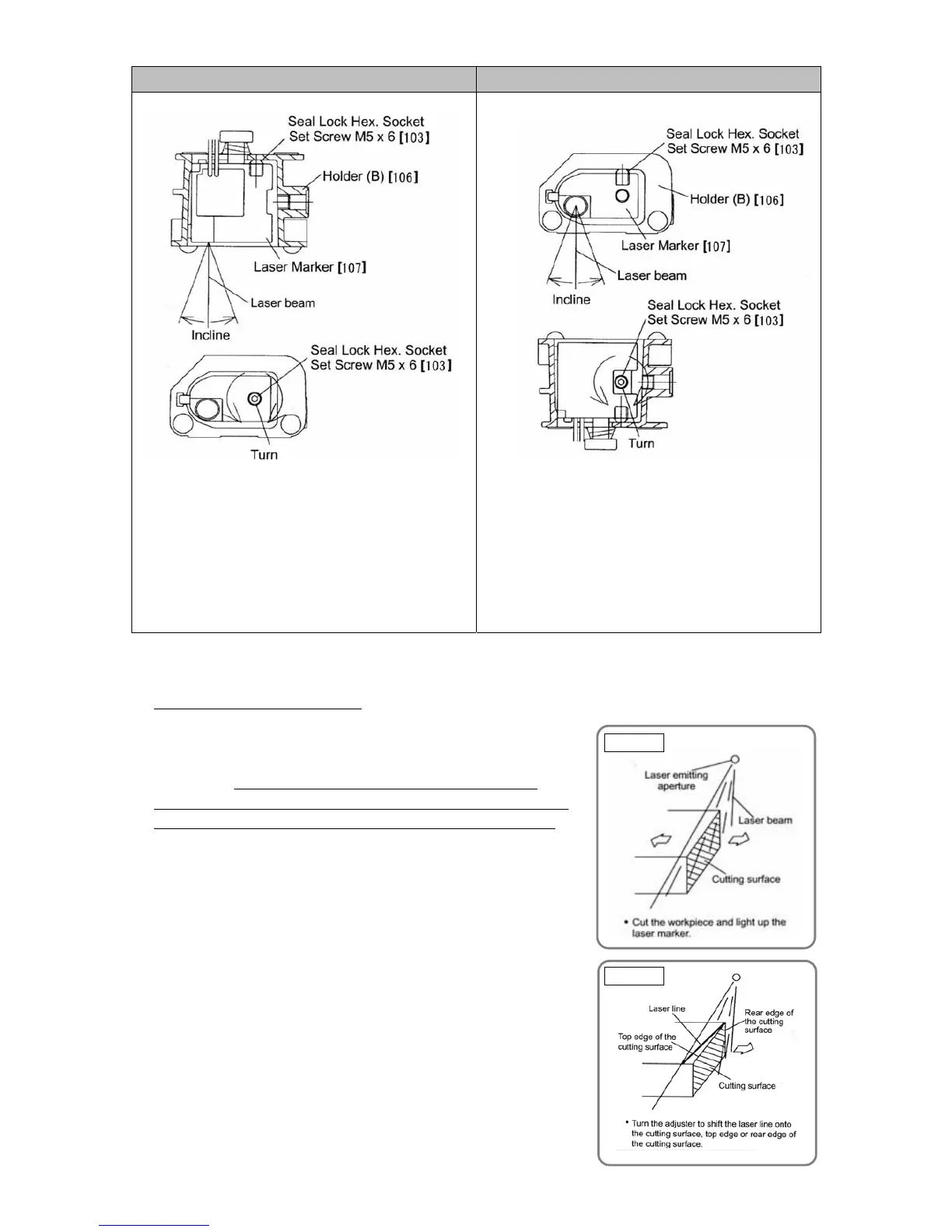 Seal Lock Hex. Socket Set Screw M5 x 6 [103]

Holder (B) [106]

Laser Marker [107]

Laser beam

Incline

Seal Lock Hex. Socket Set Screw M5 x 6 [103]

Turn

Seal Lock Hex. Socket Set Screw M5 x 6 [103]

Holder (B) [106]

Laser Marker [107]

Laser beam

Incline

Seal Lock Hex. Socket Set Screw M5 x 6 [103]

Turn

Laser emitting aperture

Laser beam

Cutting surface

• Cut the workpiece and light up the laser marker.

Laser line

Rear edge of the cutting surface

Top edge of the cutting surface

Cutting surface

• Turn the adjuster to shift the laser line onto the cutting surface, top edge or rear edge of the cutting surface.