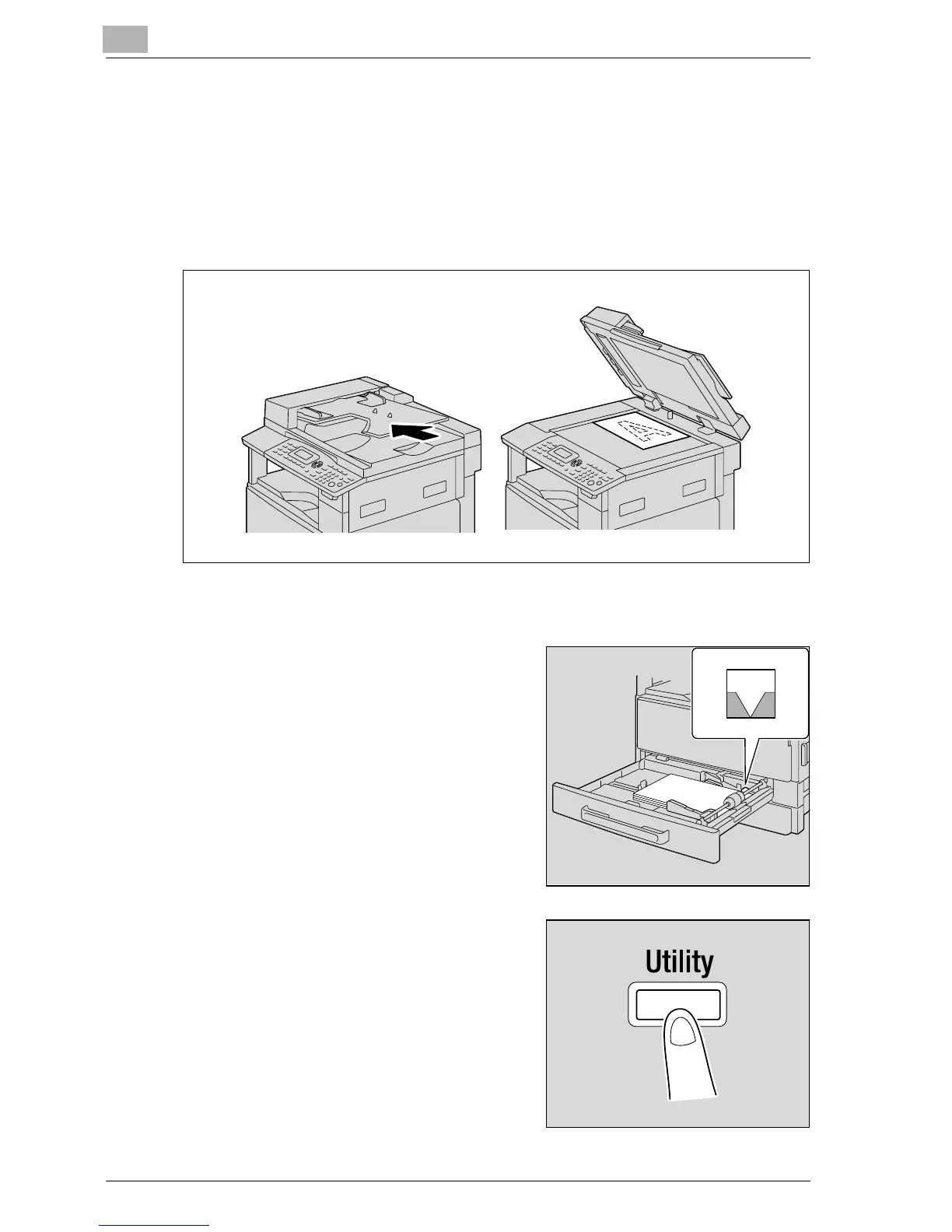 Utility