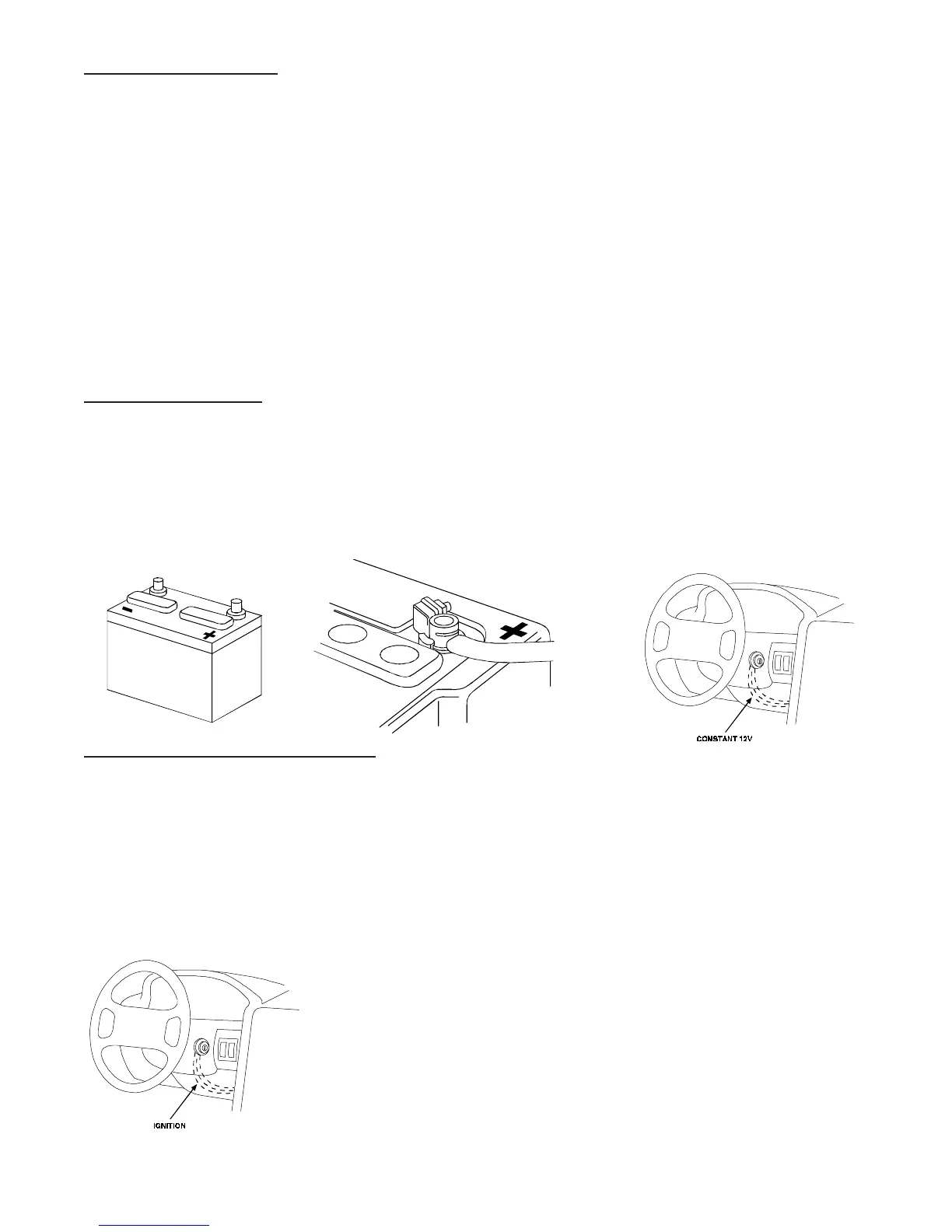 CONSTANT 12V

IGNITION