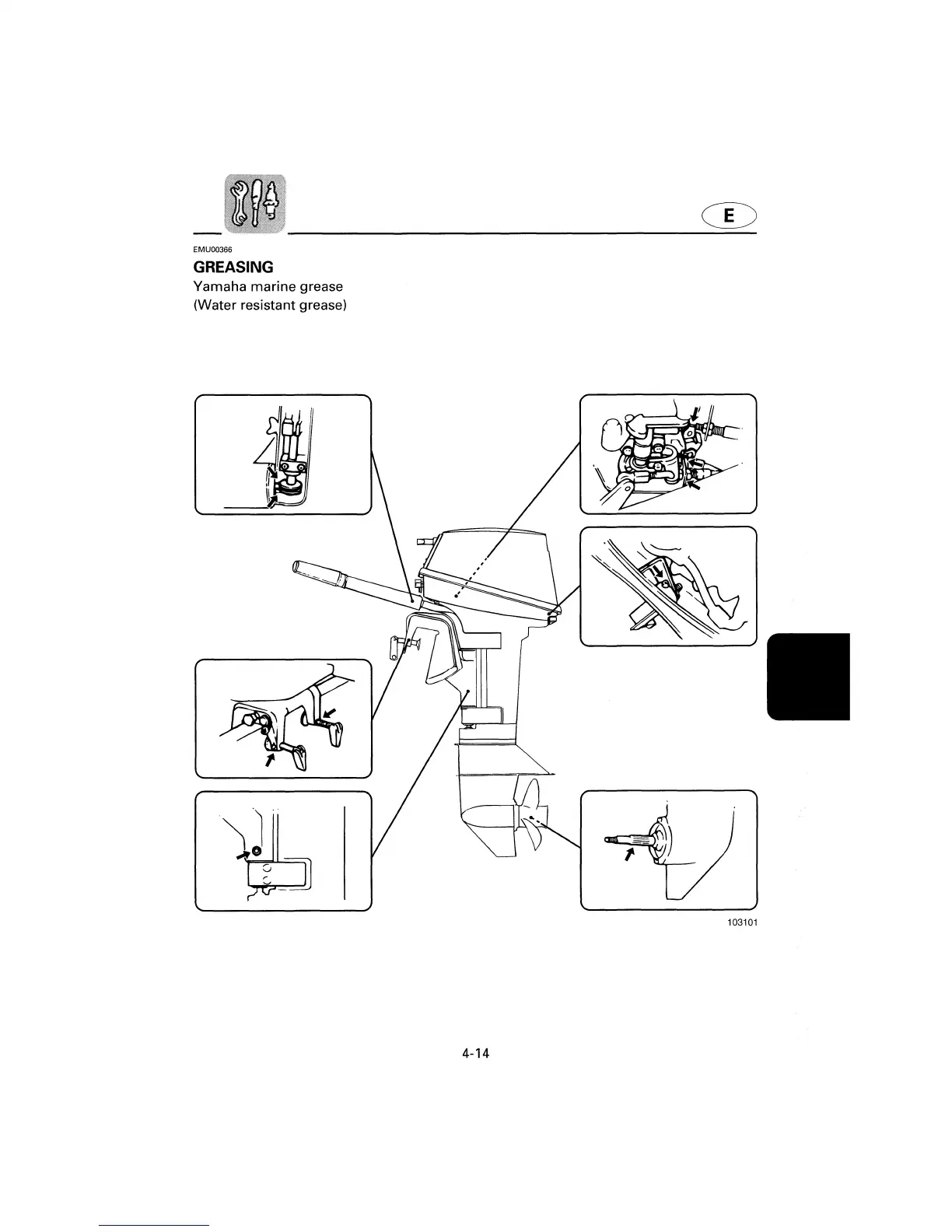 E

EMU00366

GREASING

Yamaha marine grease
(Water resistant grease)

103101

4-14