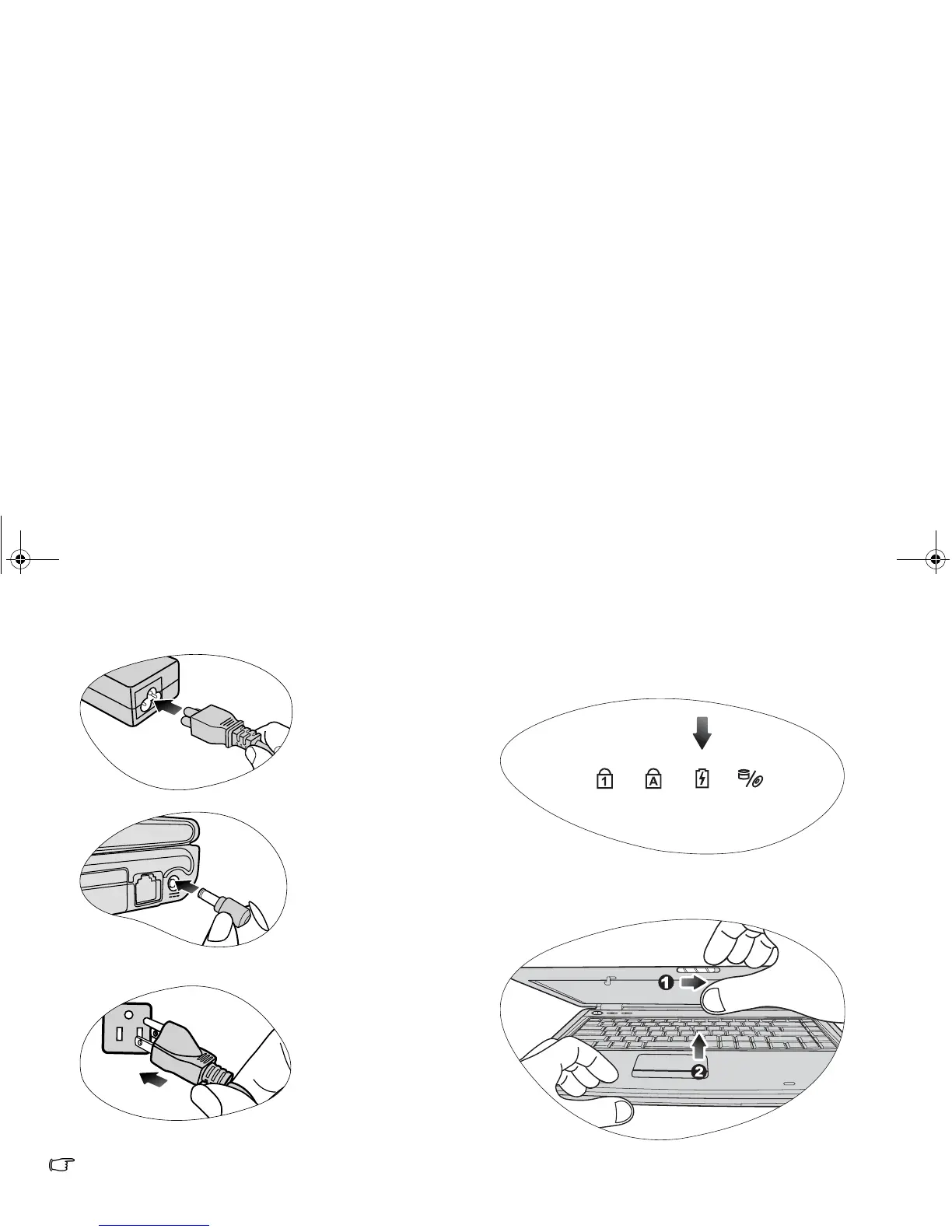 1

A

1

2