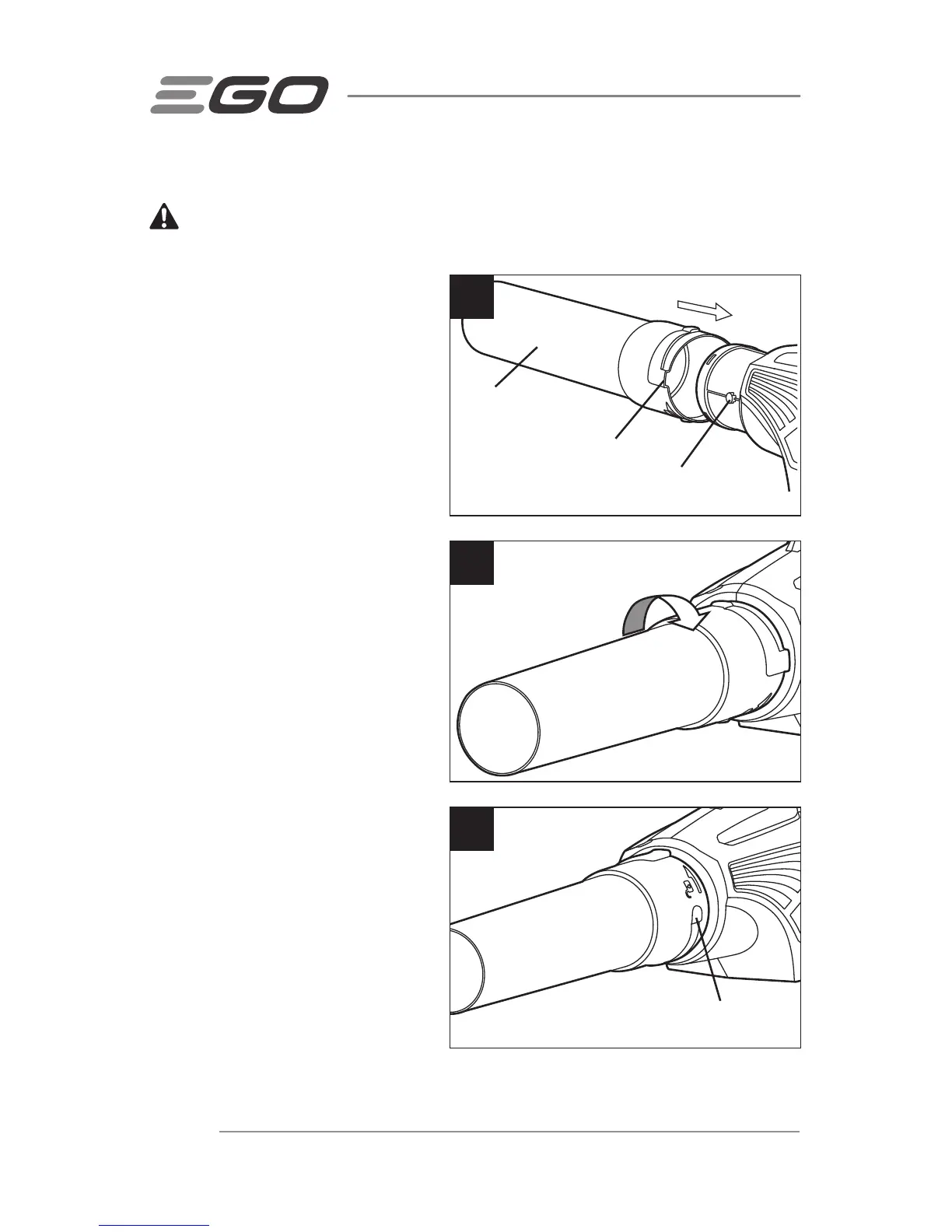 EGO