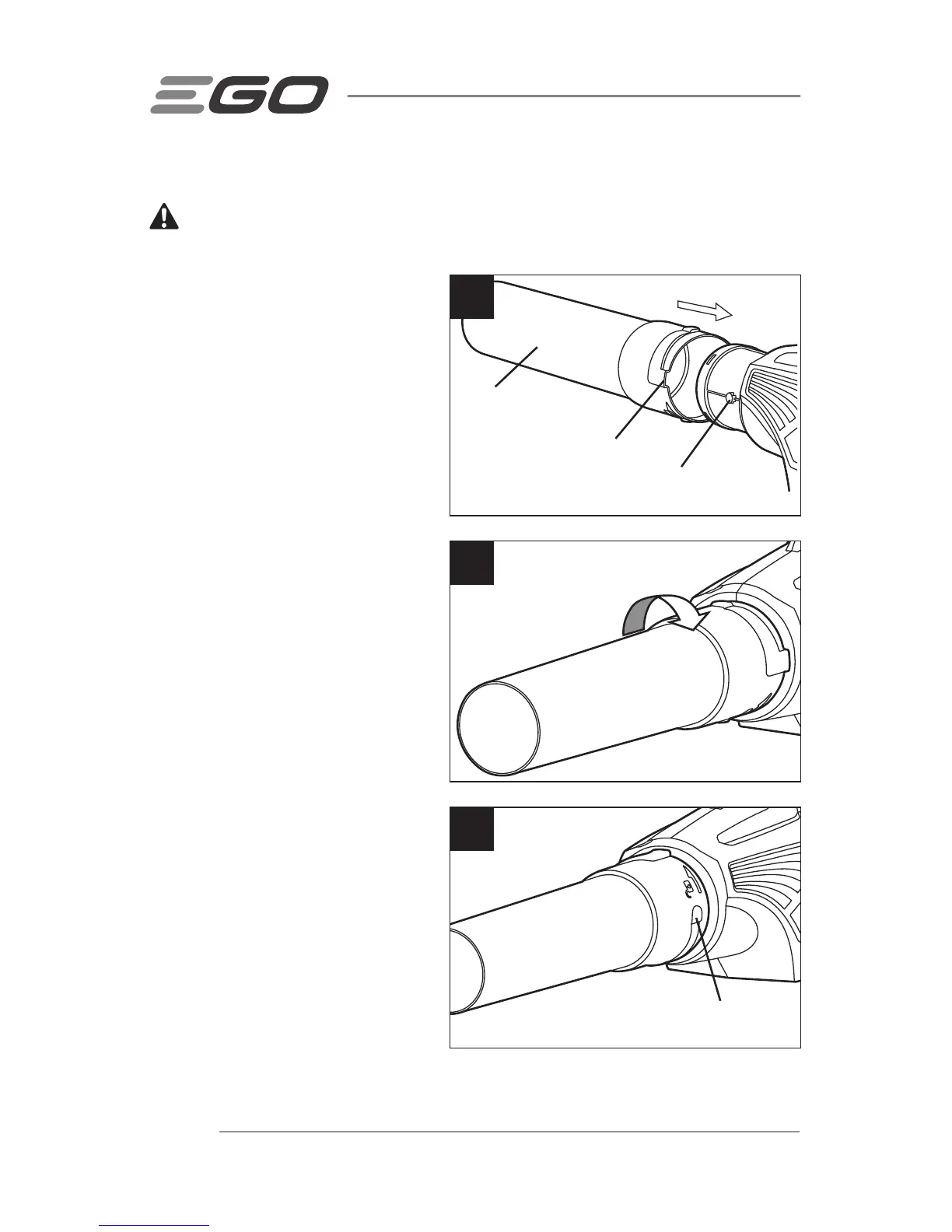 EGO