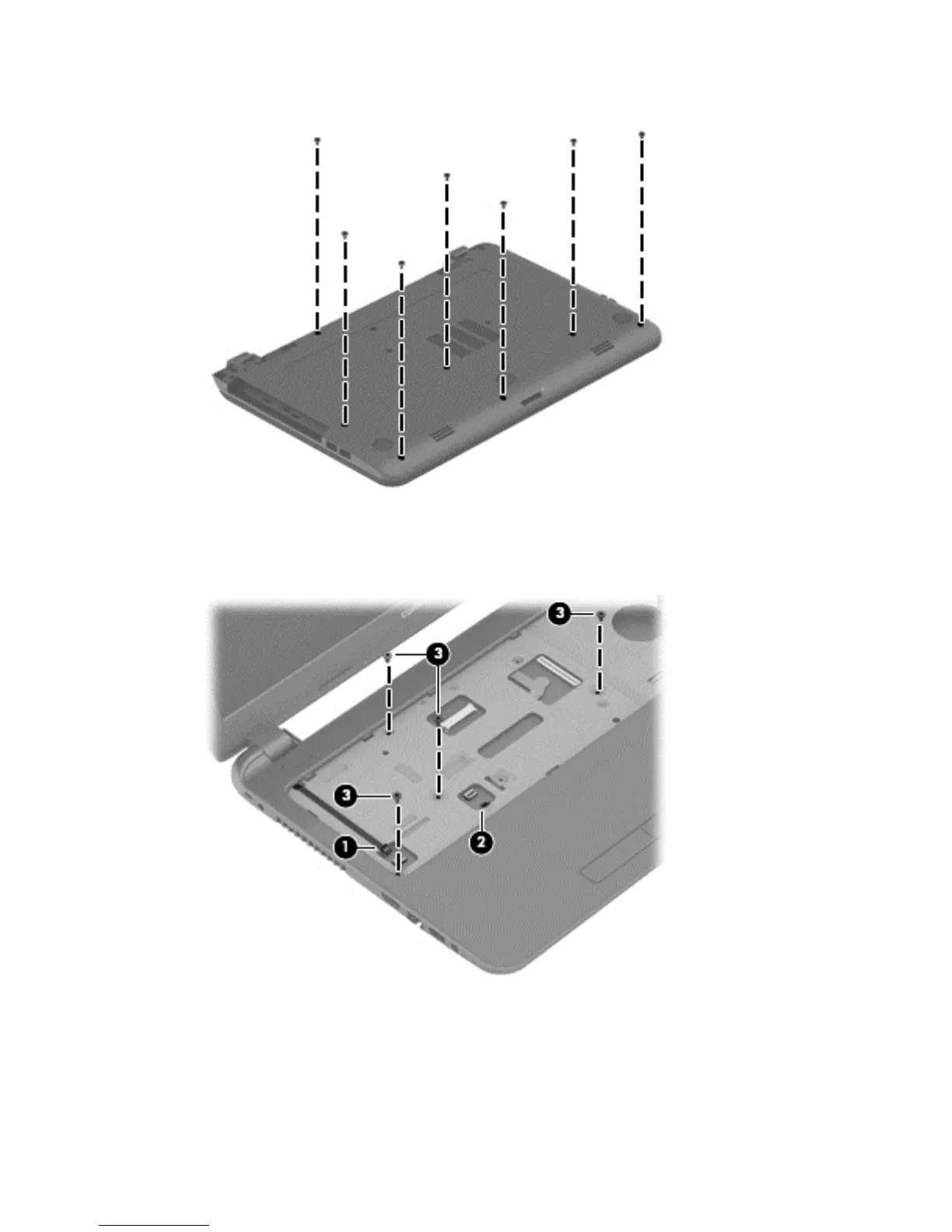 3
3
3
1
2