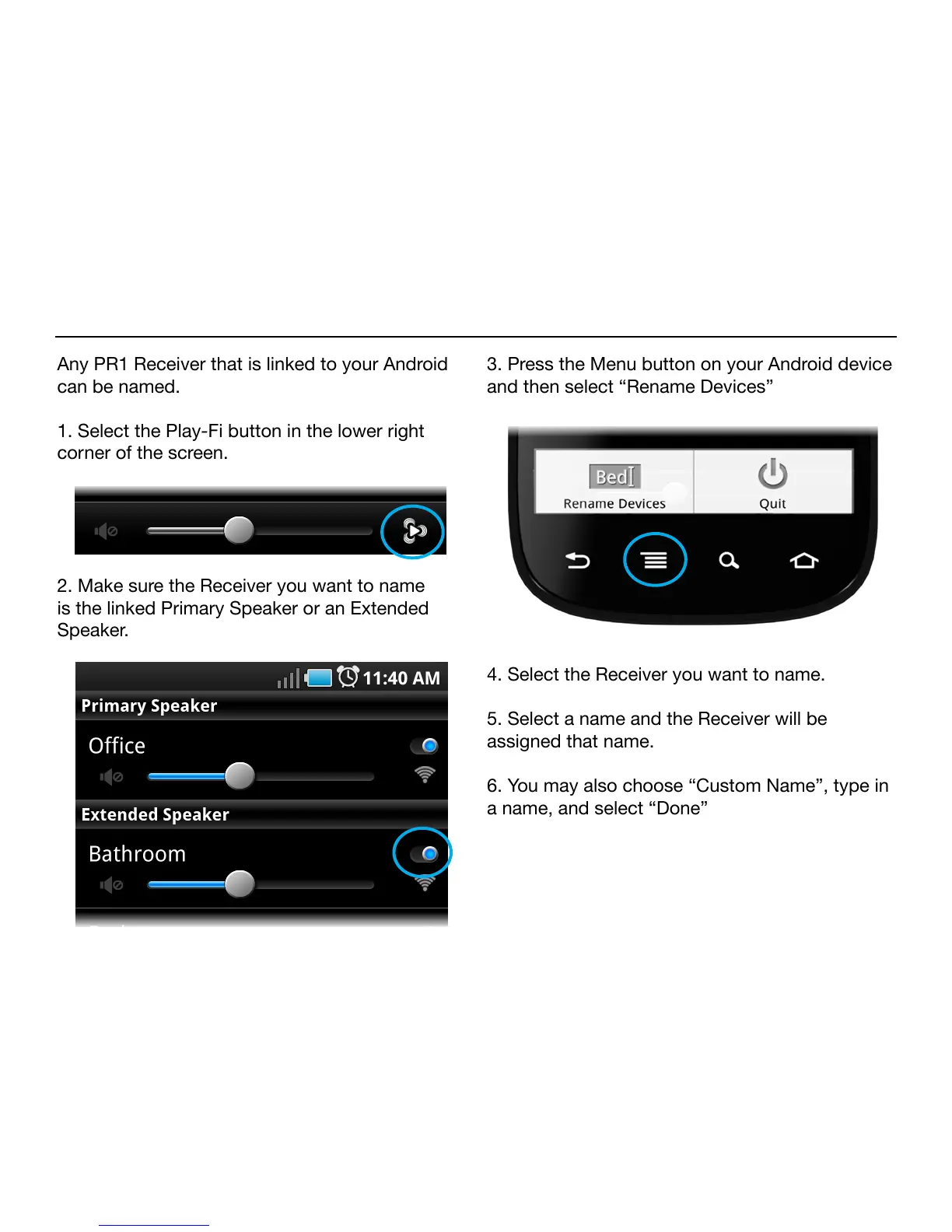 Any PR1 Receiver that is linked to your Android can be named.

1. Select the Play-Fi button in the lower right corner of the screen.

2. Make sure the Receiver you want to name is the linked Primary Speaker or an Extended Speaker.

11:40 AM

Primary Speaker

Office

Extended Speaker

Bathroom

3. Press the Menu button on your Android device and then select “Rename Devices”

Bed

Rename Devices

Quit

4. Select the Receiver you want to name.

5. Select a name and the Receiver will be assigned that name.

6. You may also choose “Custom Name”, type in a name, and select “Done”