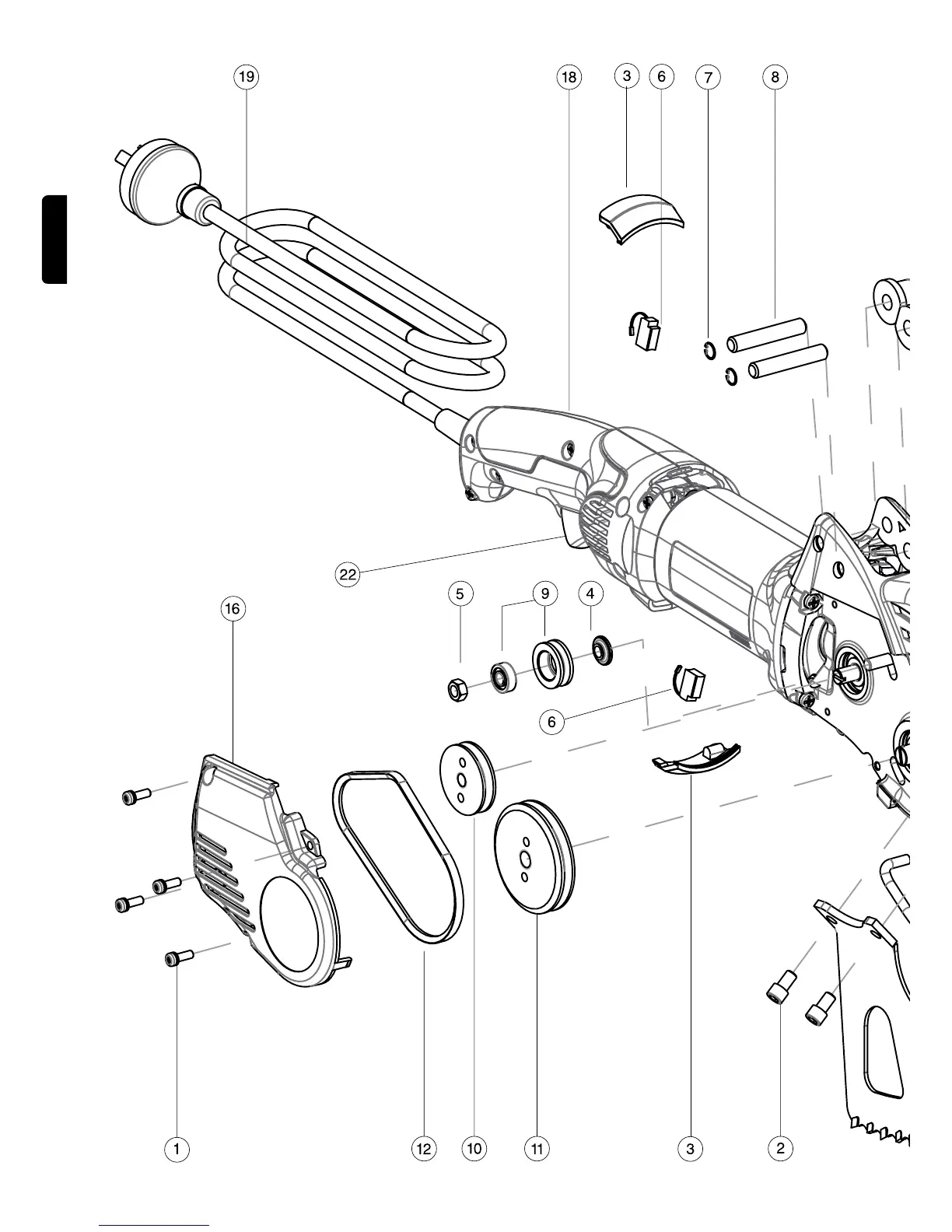 19
18
3
6
7
8
22
16
5
9
4
6
1
12
10
11
3
2