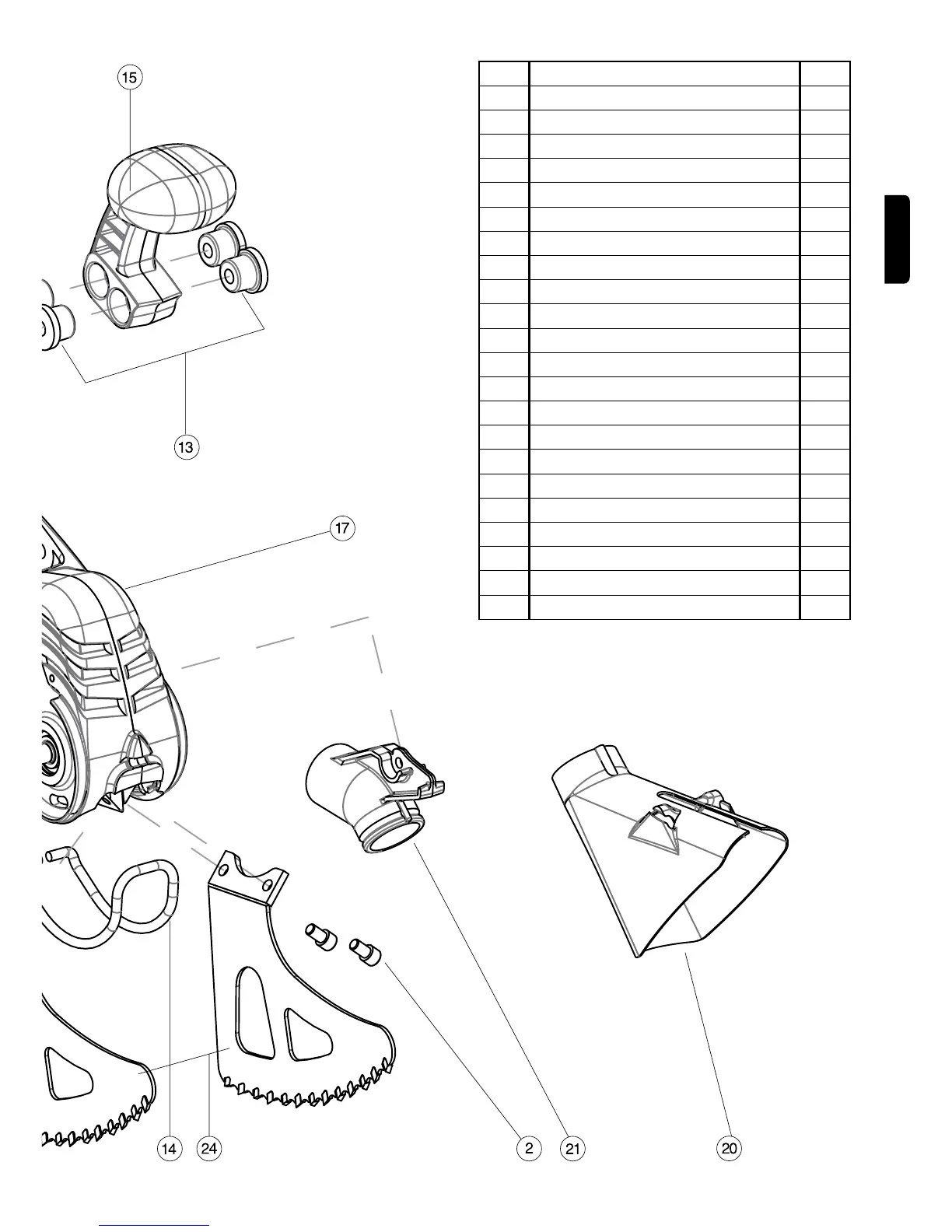 15

13

17

14

24

2

21

20