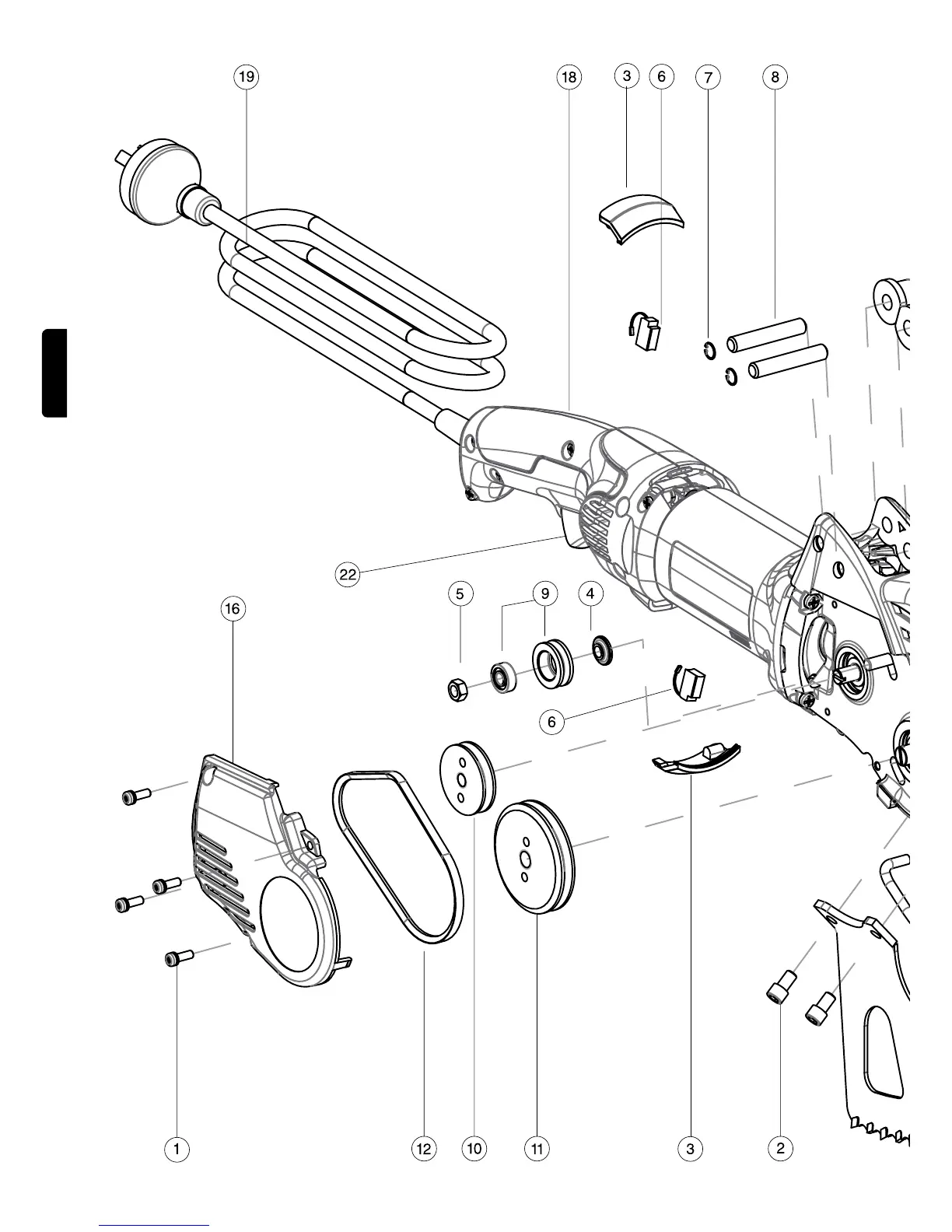 19
18
3
6
7
8
22
16
5
9
4
6
1
12
10
11
3
2