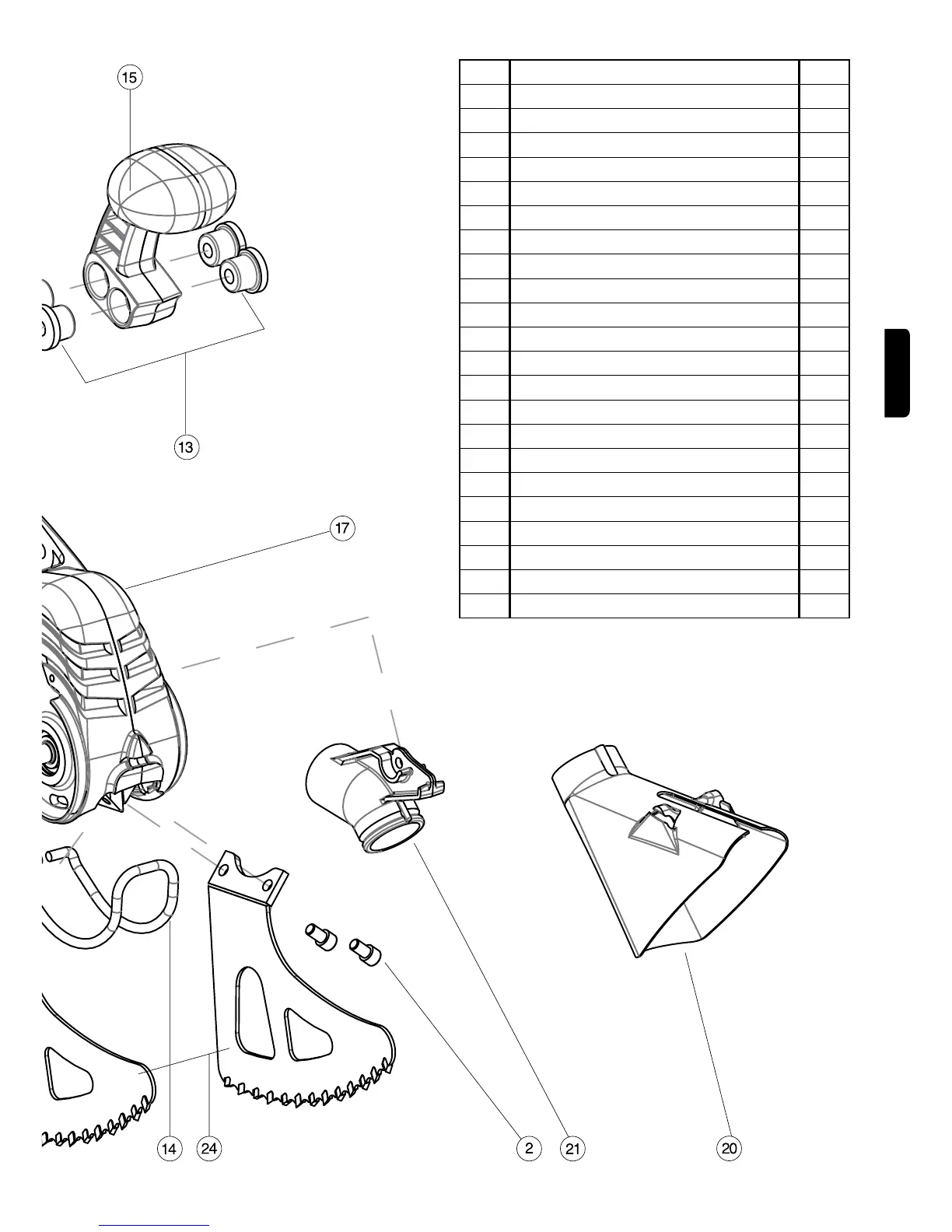 15

13

17

14

24

2

21

20