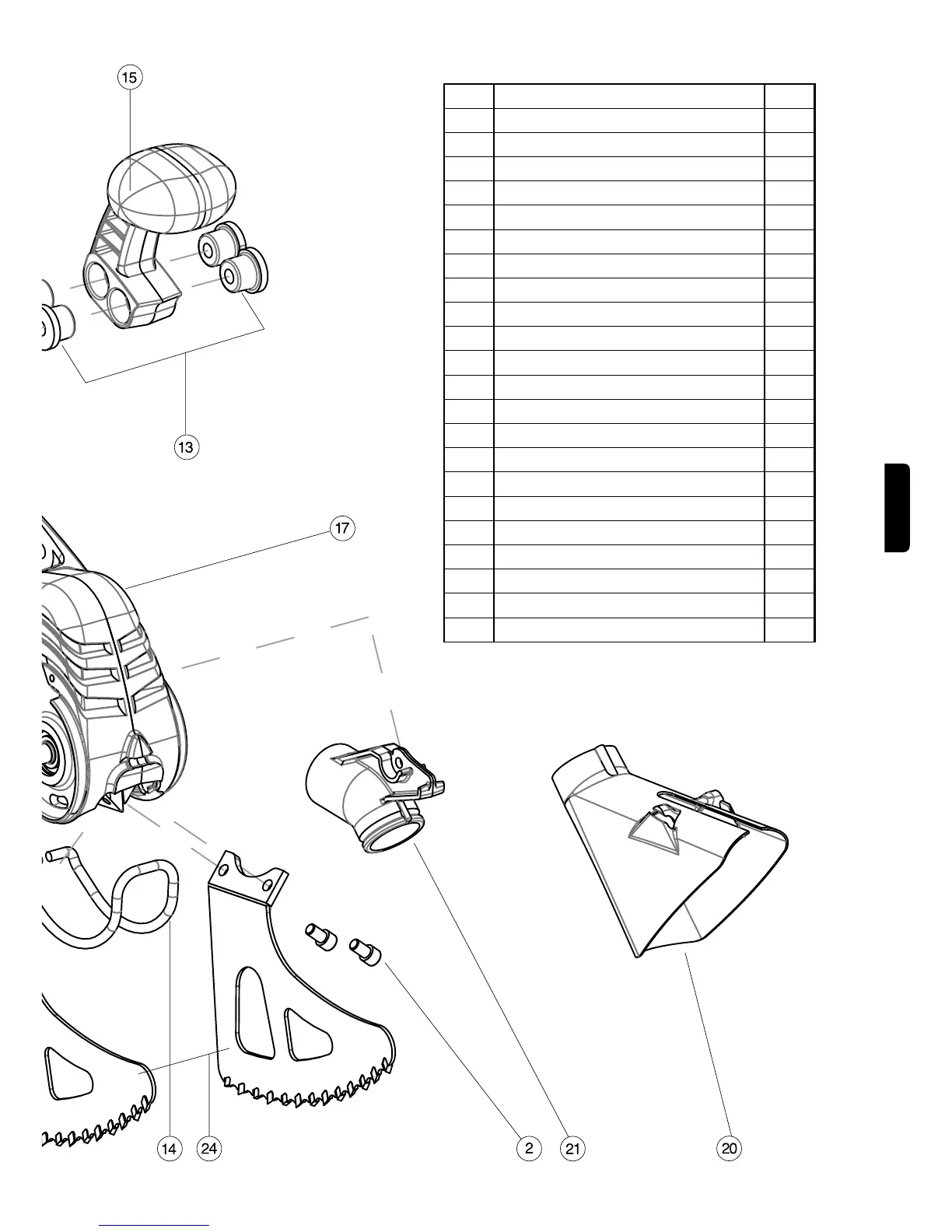 15

13

17

14 24 2 21 20