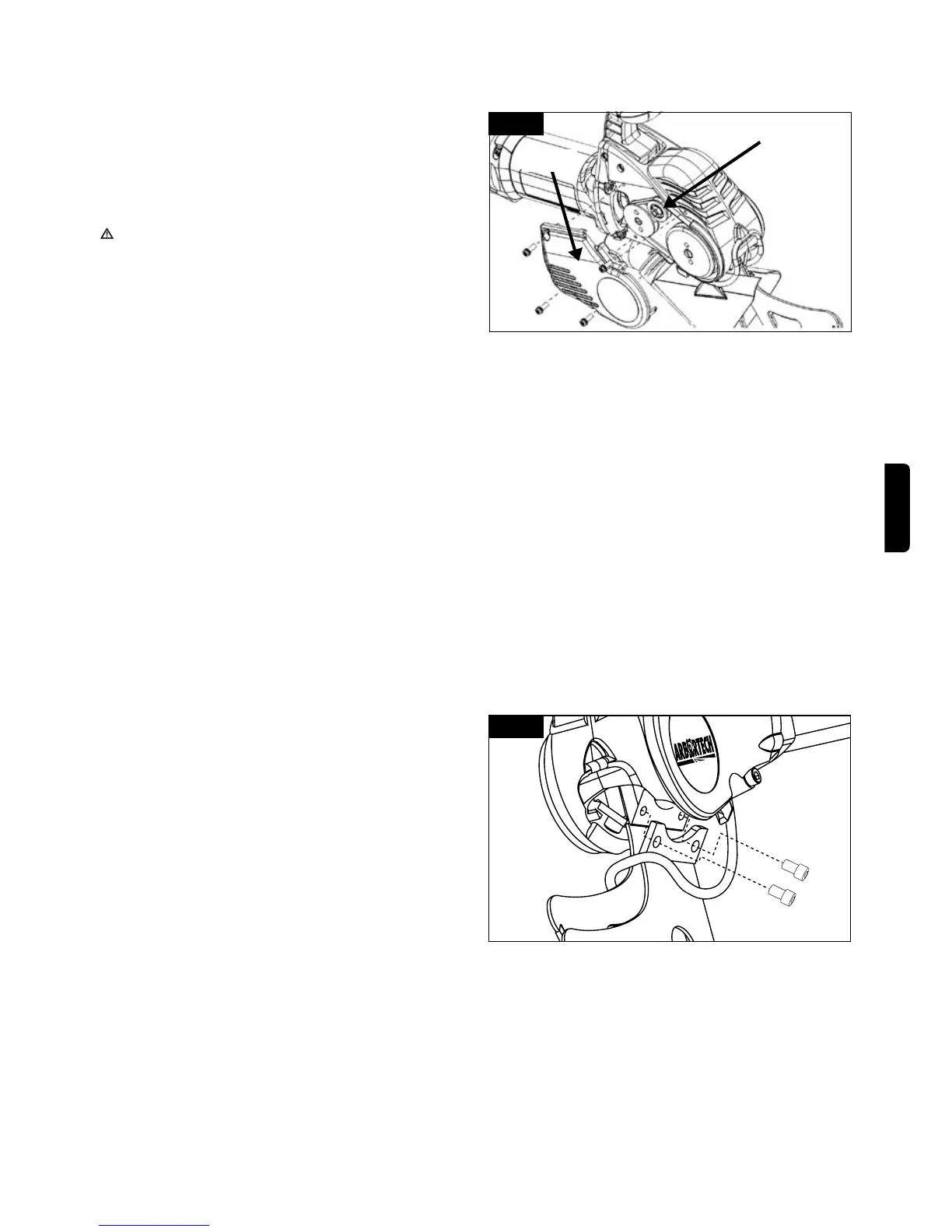 ARBORTECH