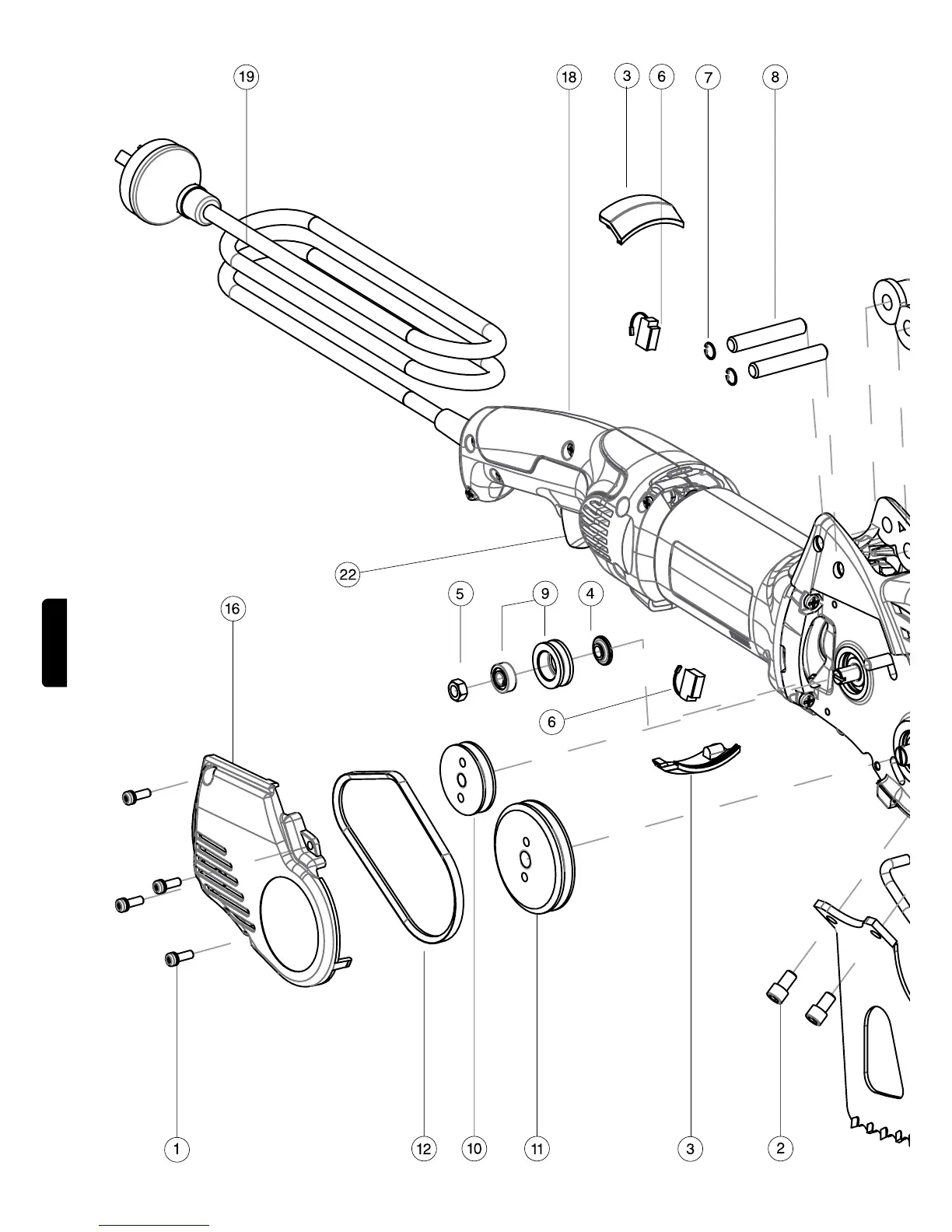 19
18
3
6
7
8
22
16
5
9
4
6
1
12
10
11
3
2