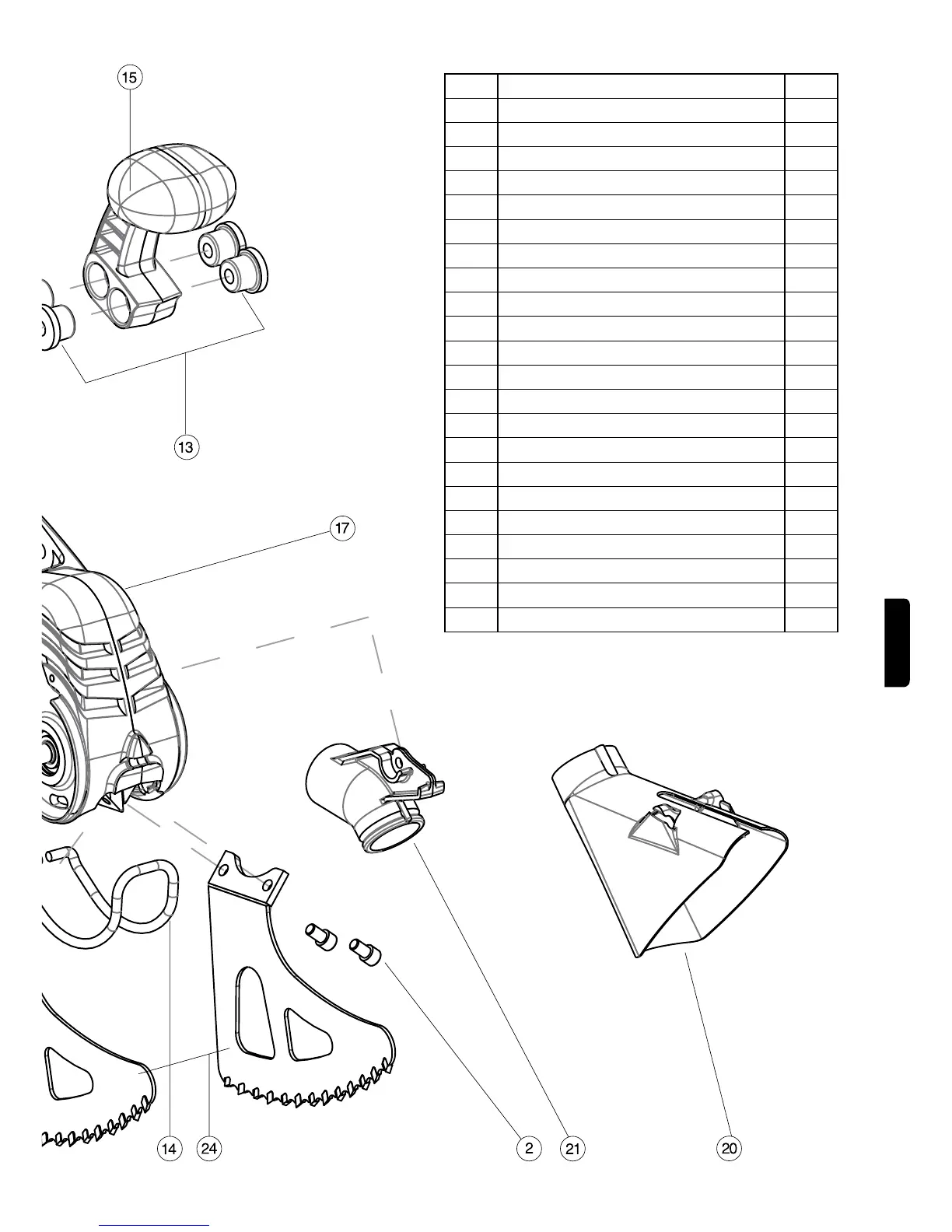 15

13

17

14 24 2 21 20