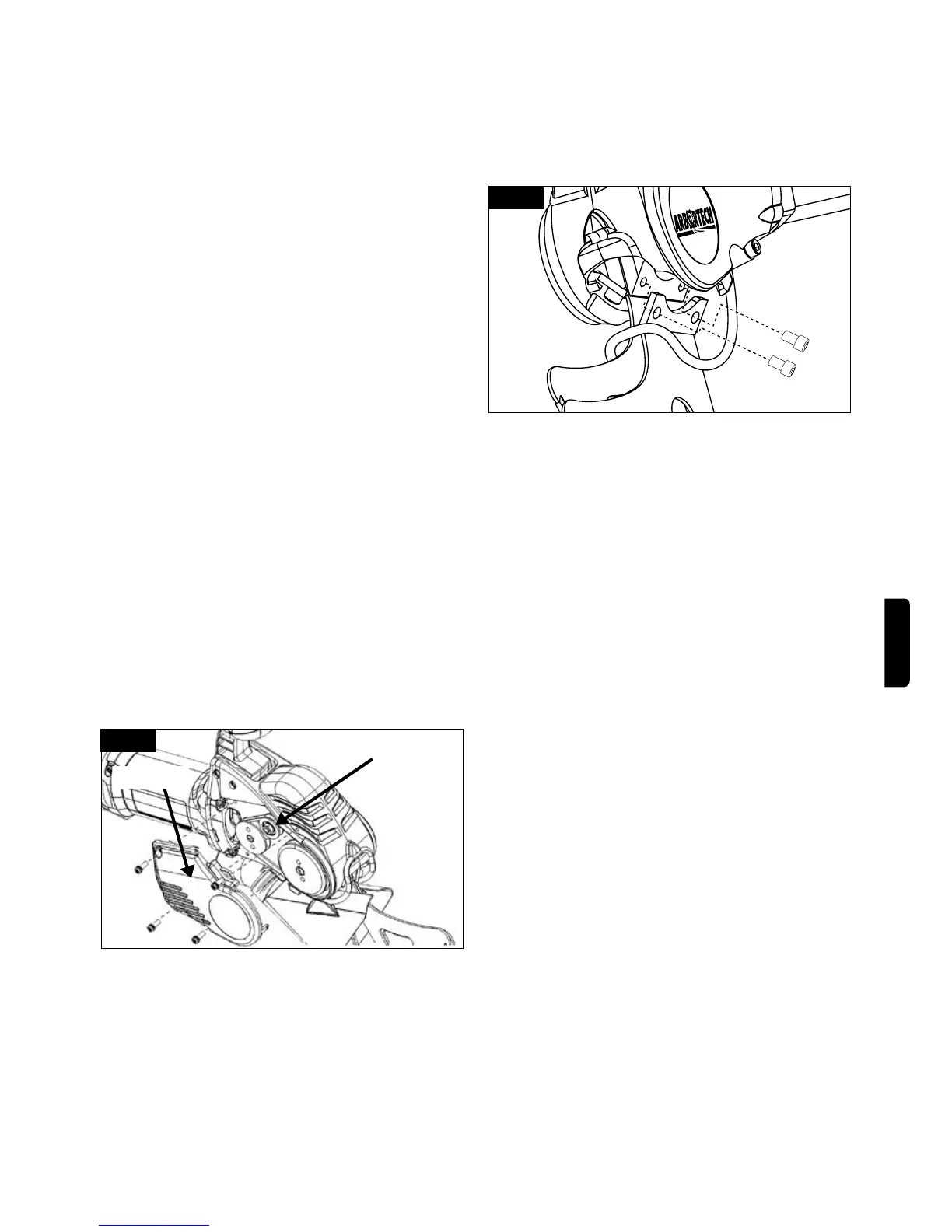 ARBORTECH