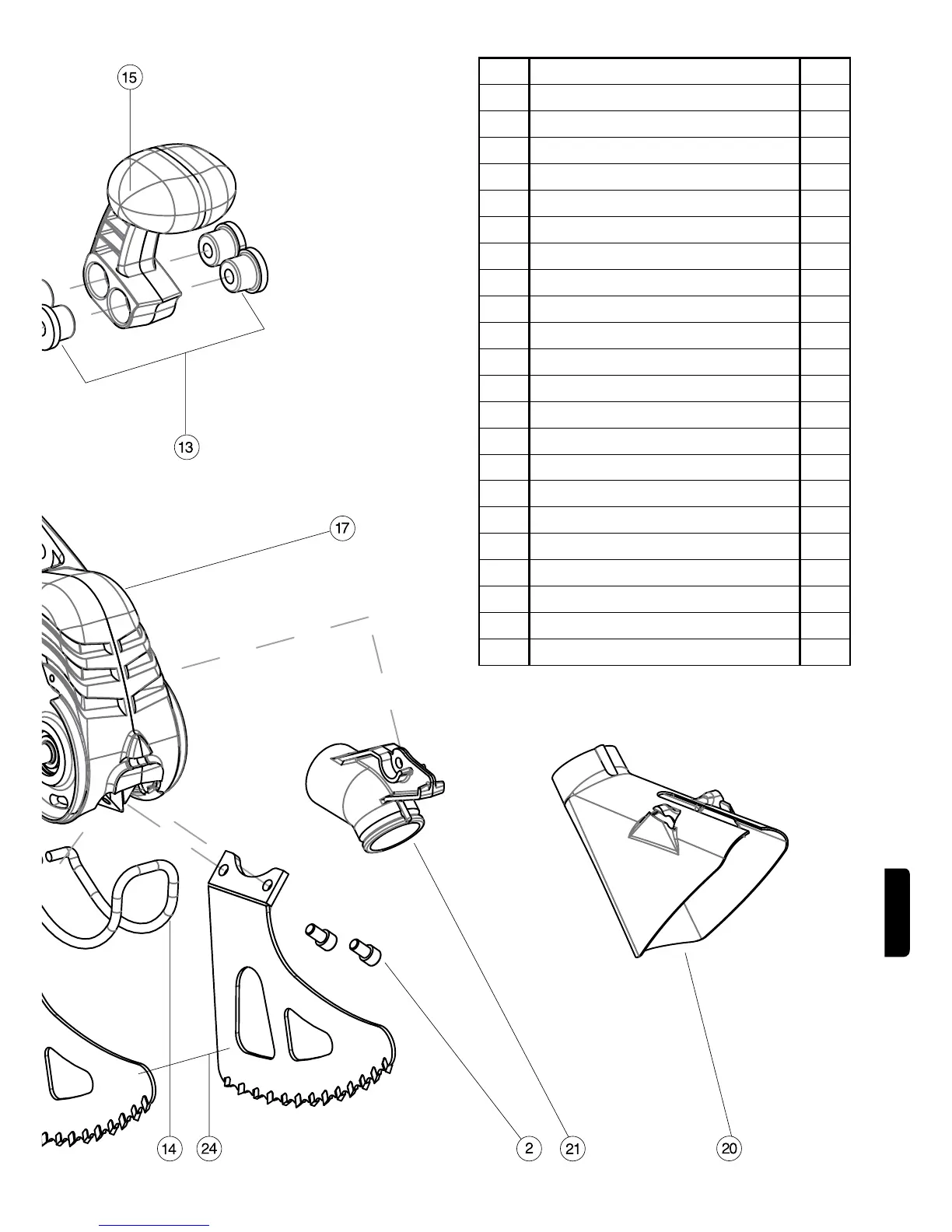 15

13

17

14 24 2 21 20