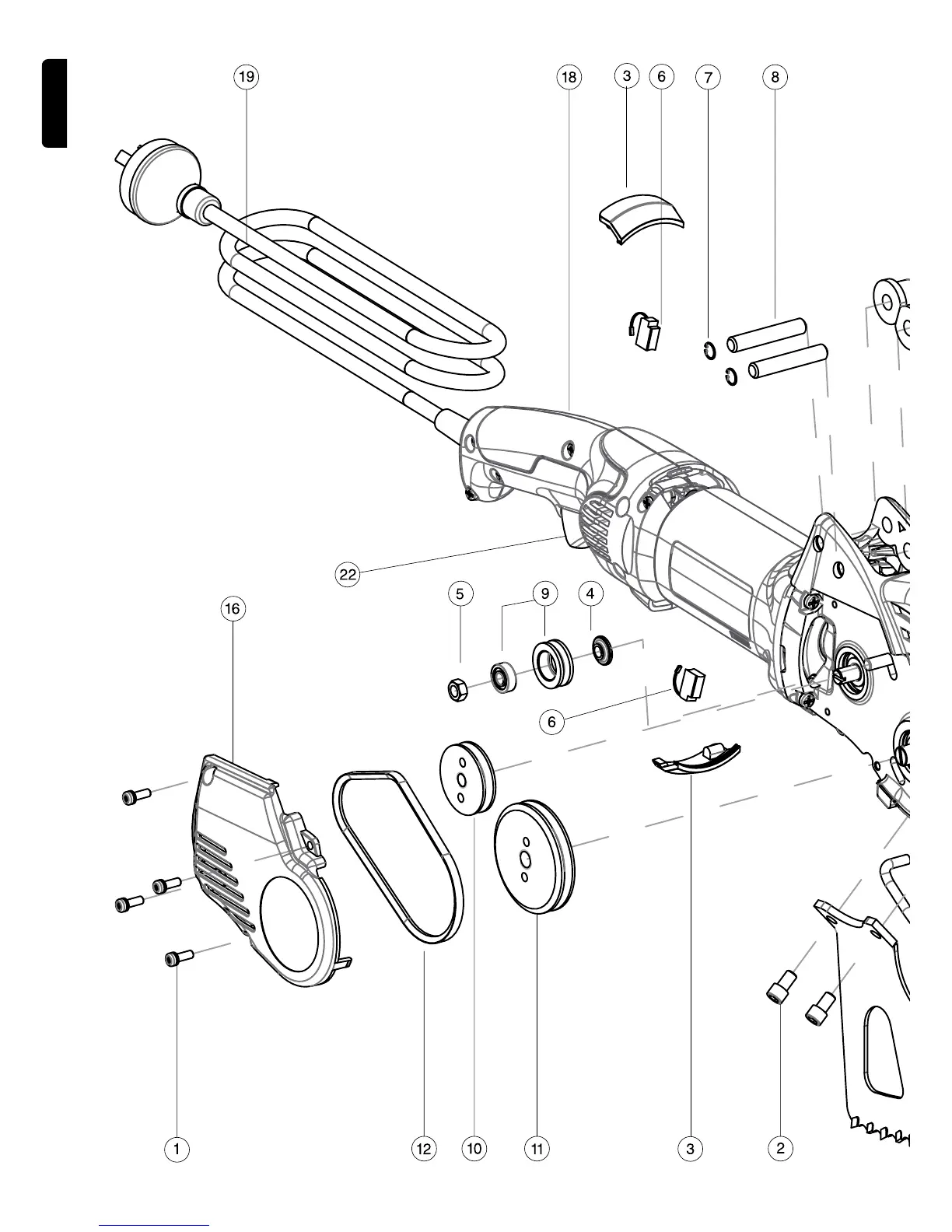 19
18
3
6
7
8
22
16
5
9
4
6
1
12
10
11
3
2