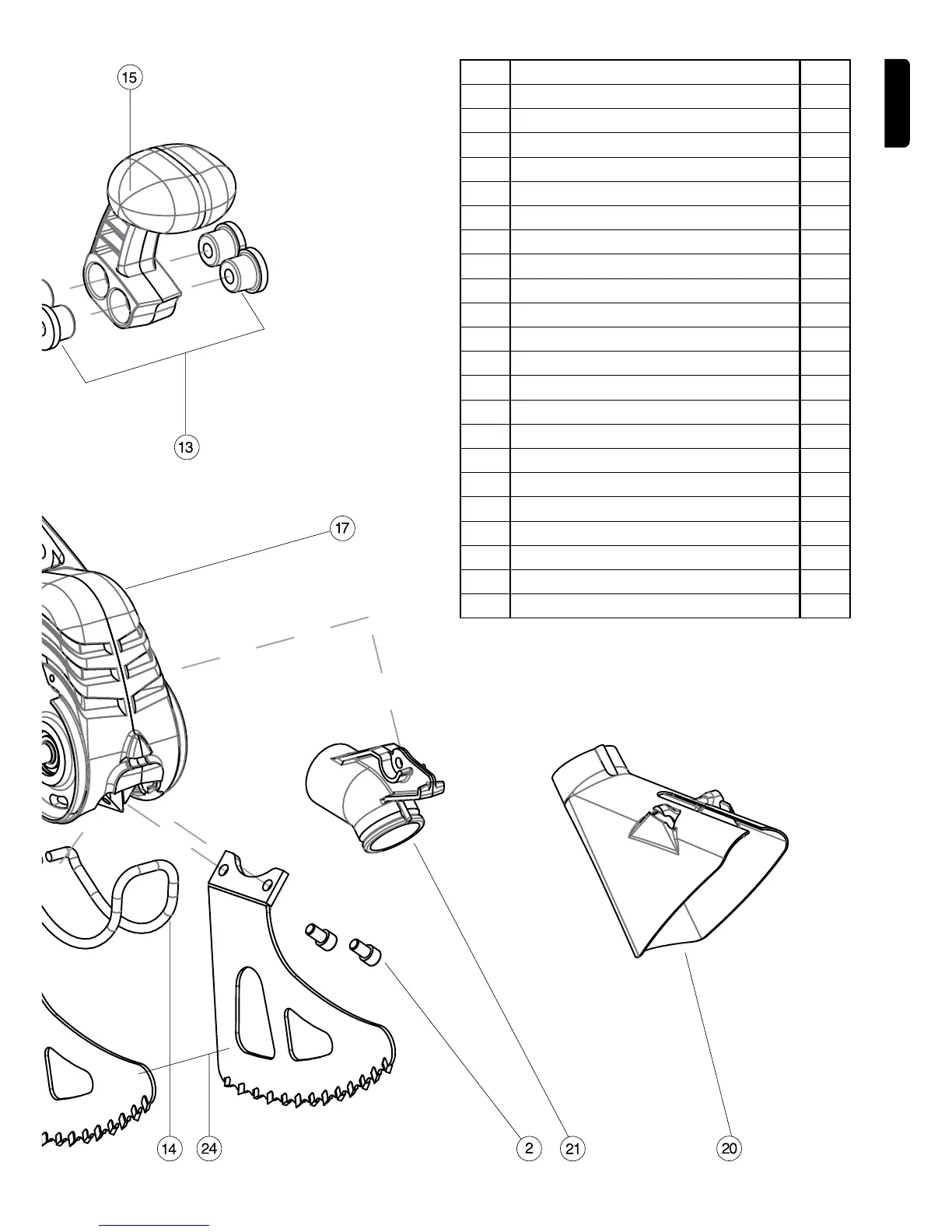 15

13

17

14

24

2

21

20