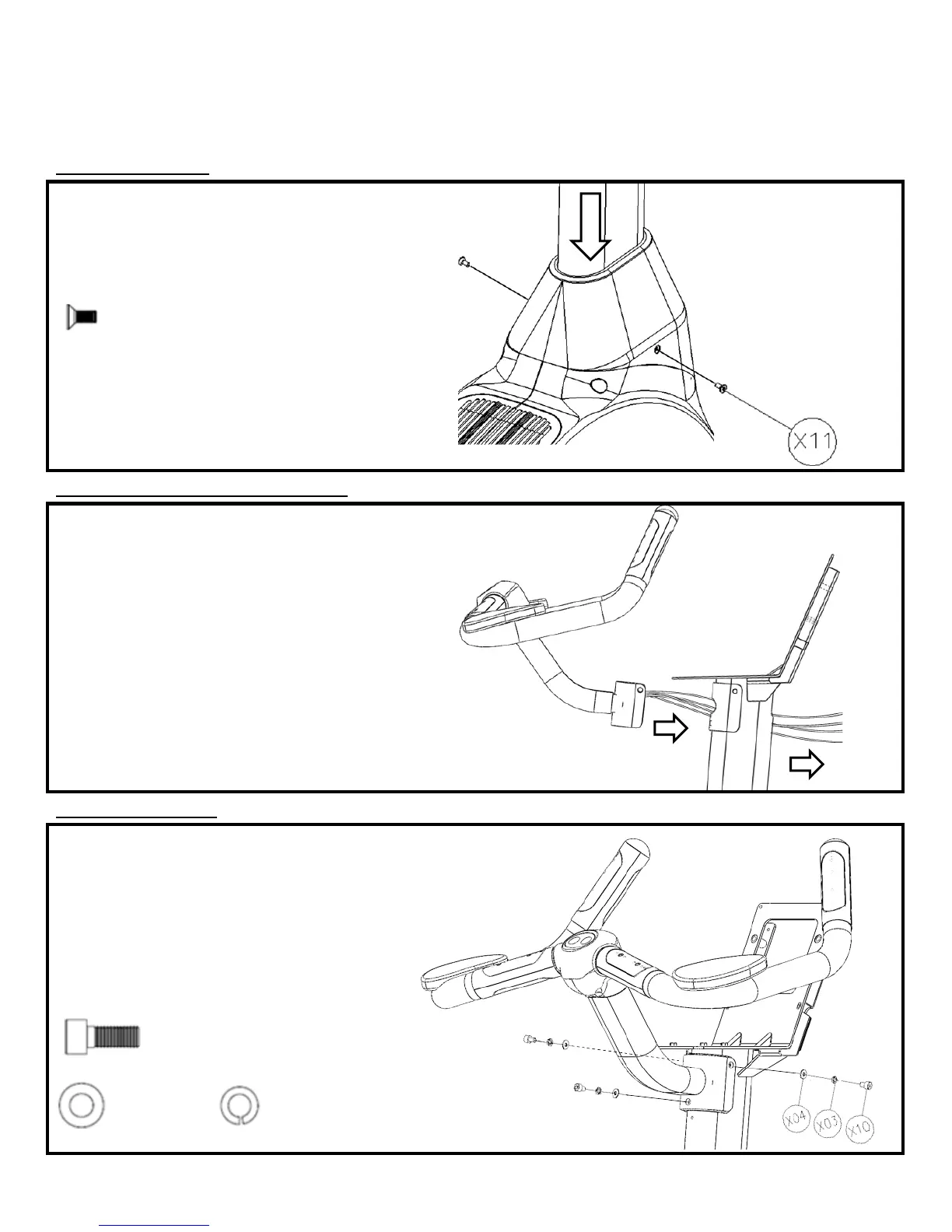 X11

X04
X03
X10