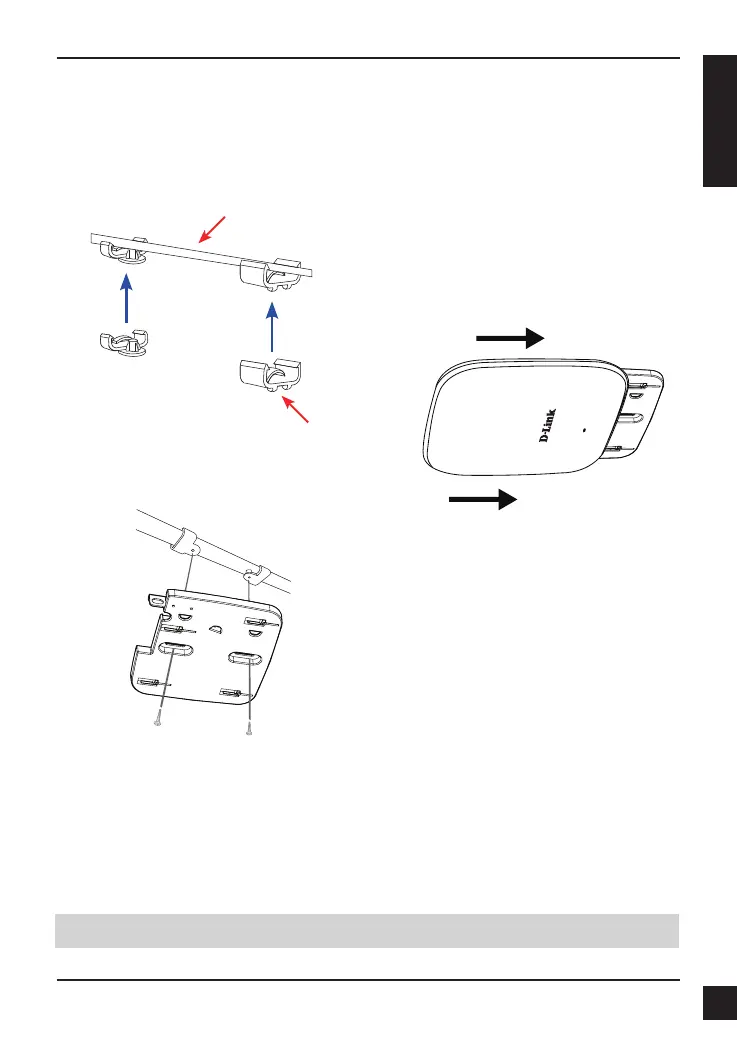 D-Link