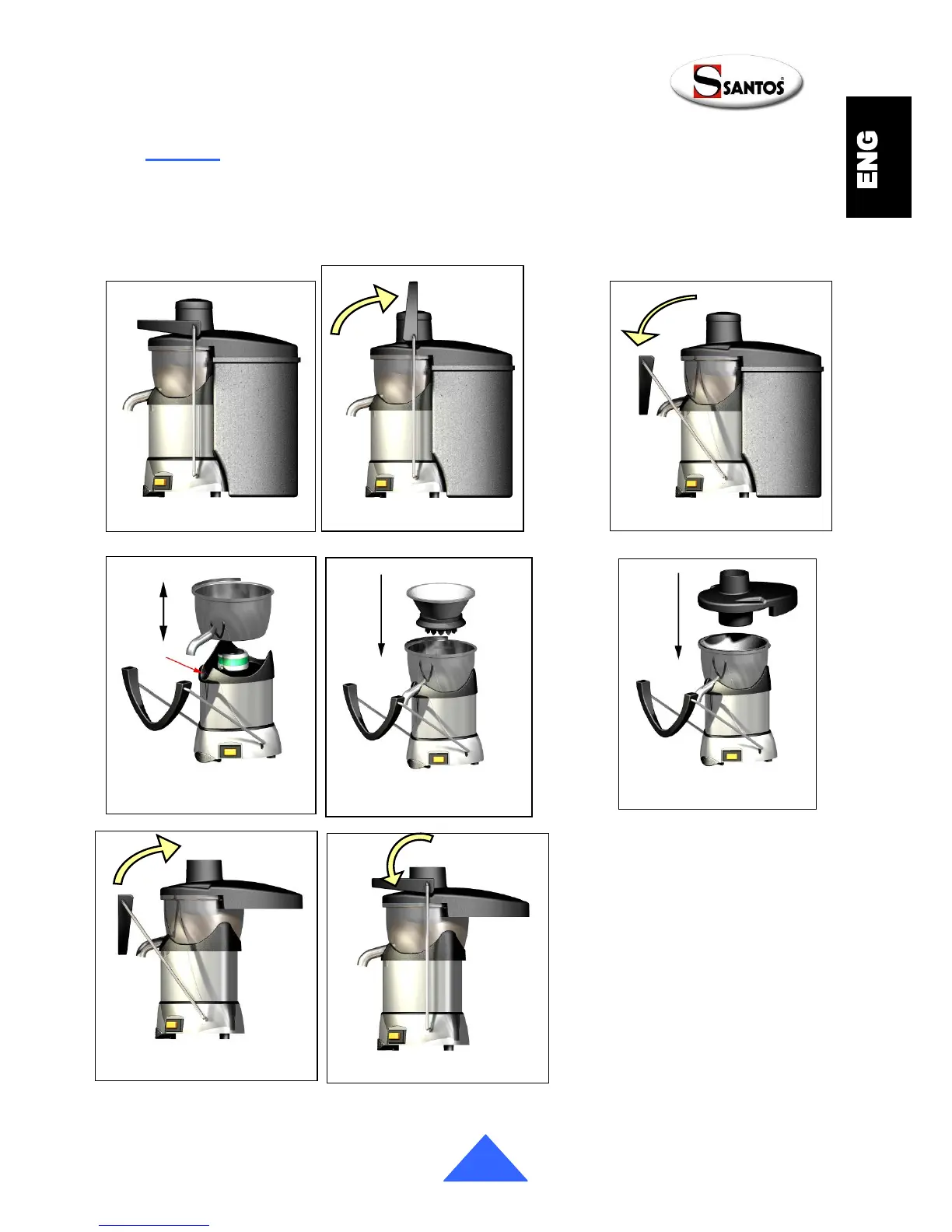 SANTOS

ENG