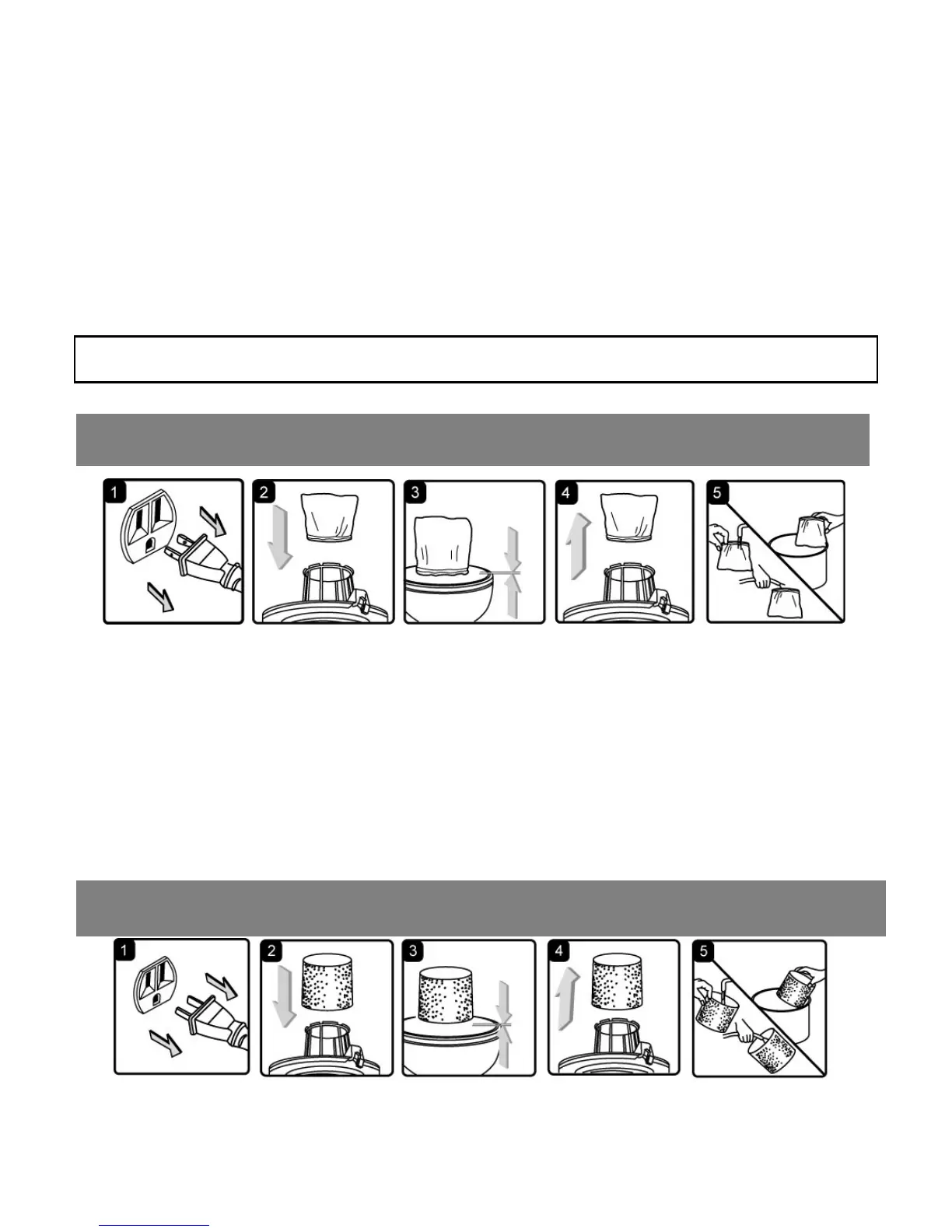 1

2

3

4

5

1

2

3

4

5