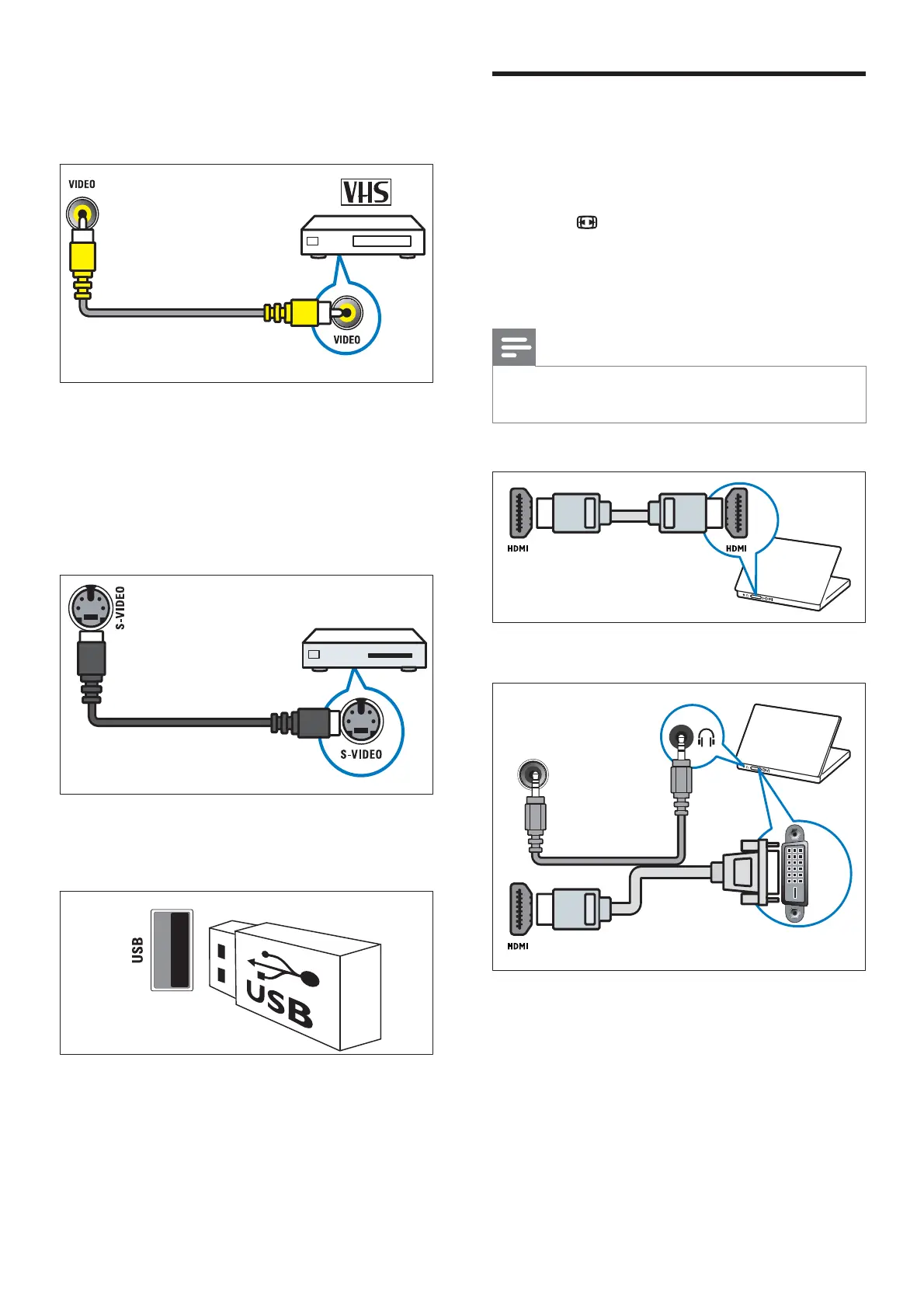 VIDEO

VHS

VIDEO

S-VIDEO

S-VIDEO

USB

USB

HDMI

HDMI

HDMI

DVI

HDMI