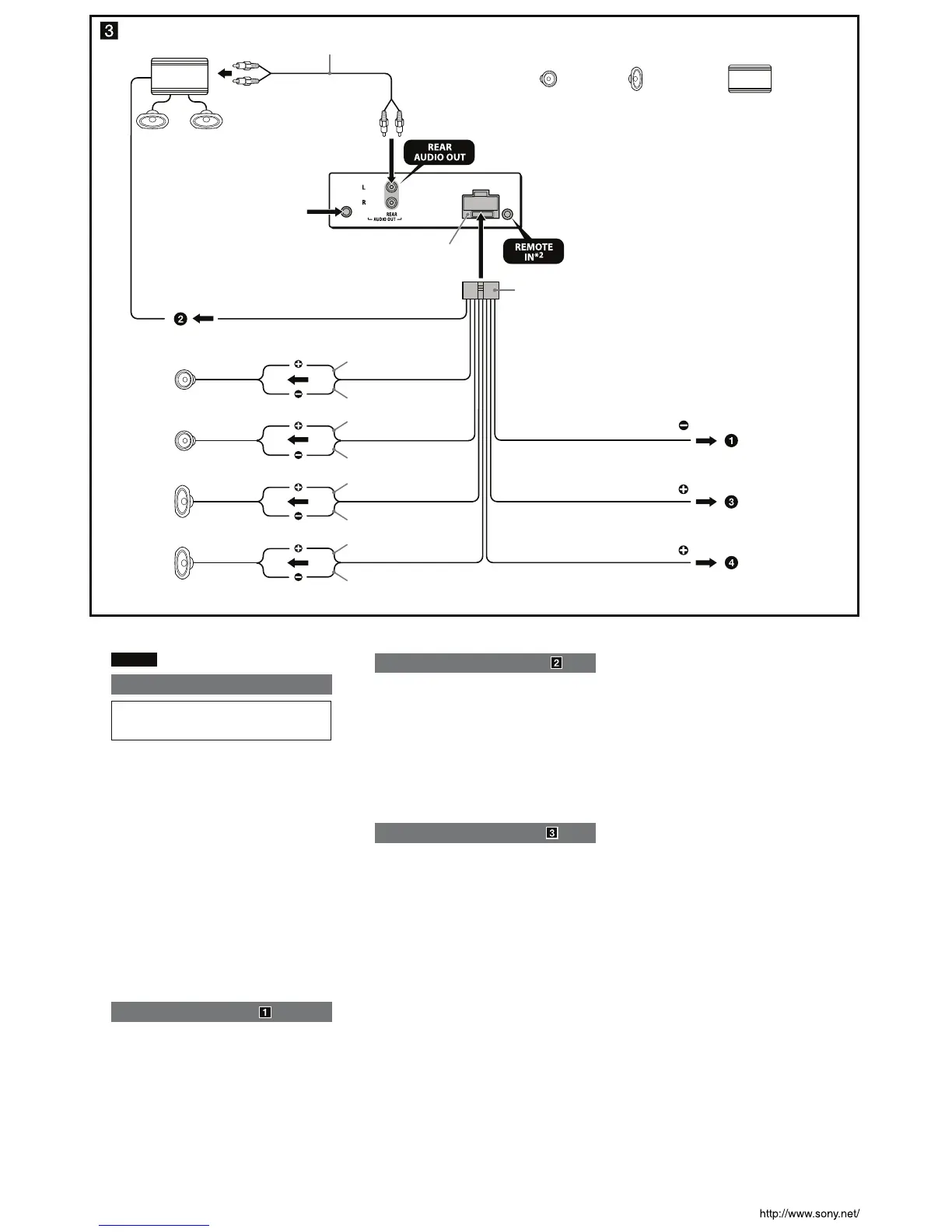 3

REAR AUDIO OUT

L
R
REAR AUDIO OUT

REMOTE IN*2

2

1

3

4

2

3

1

http://www.sony.net/