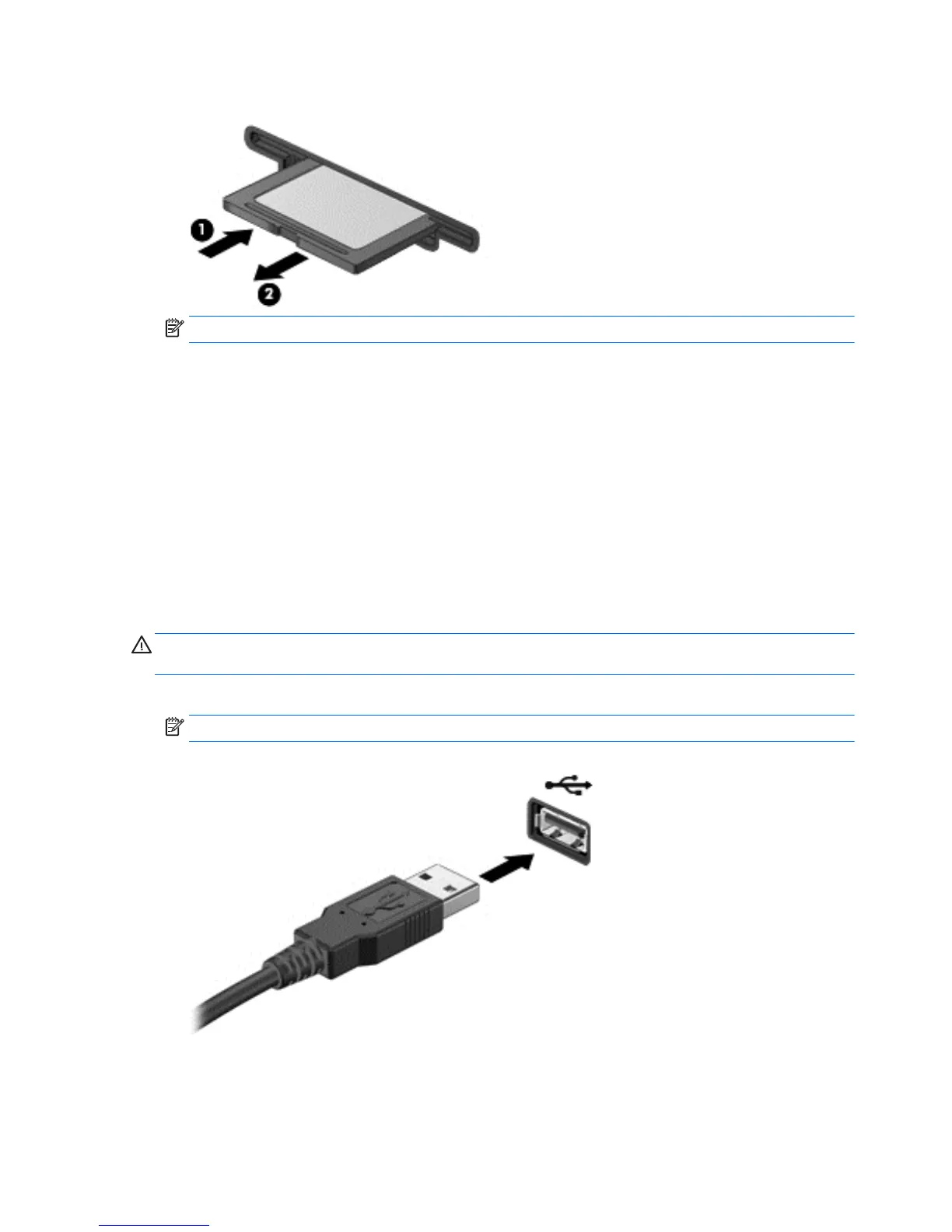 1

2