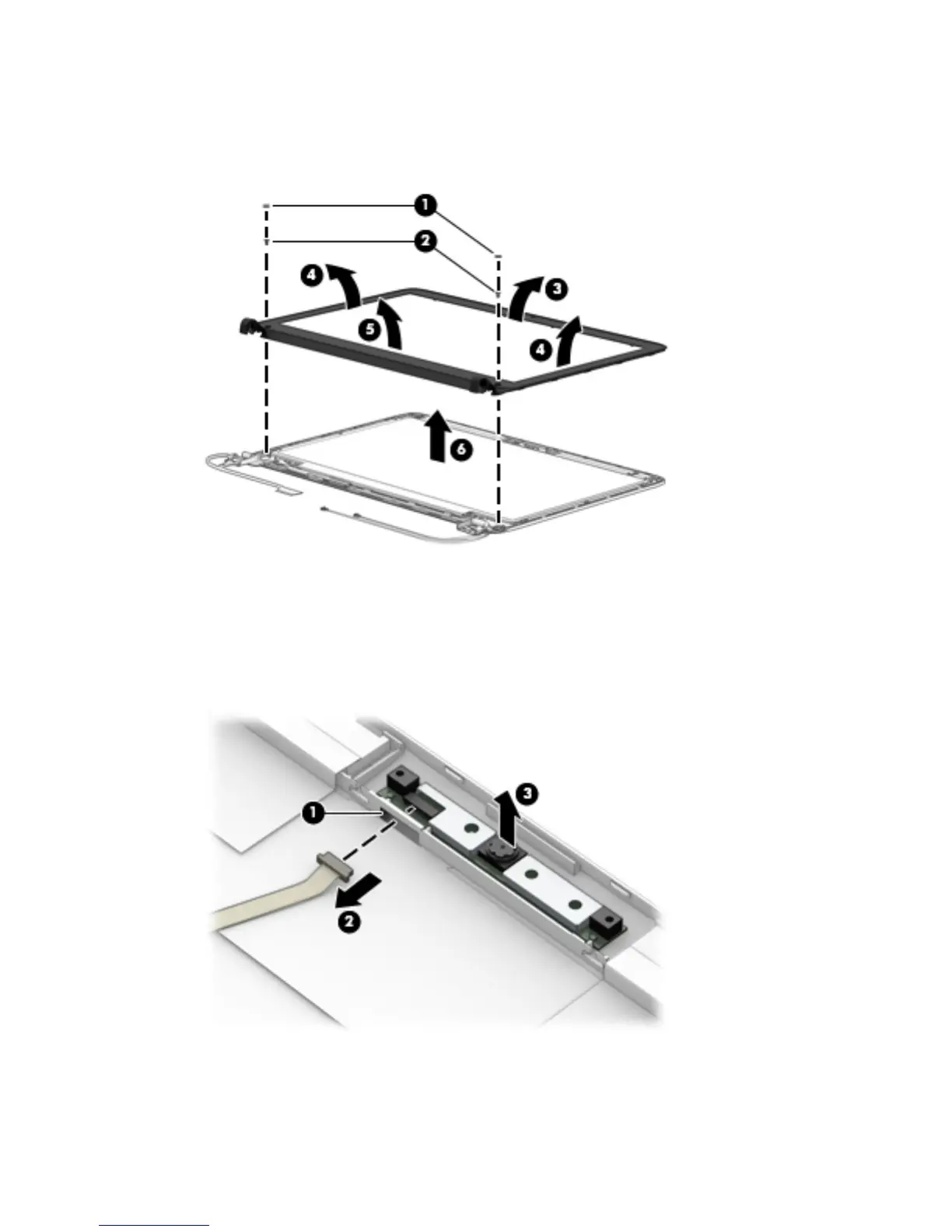 1
2
4
3
5
4
6

1
3
2