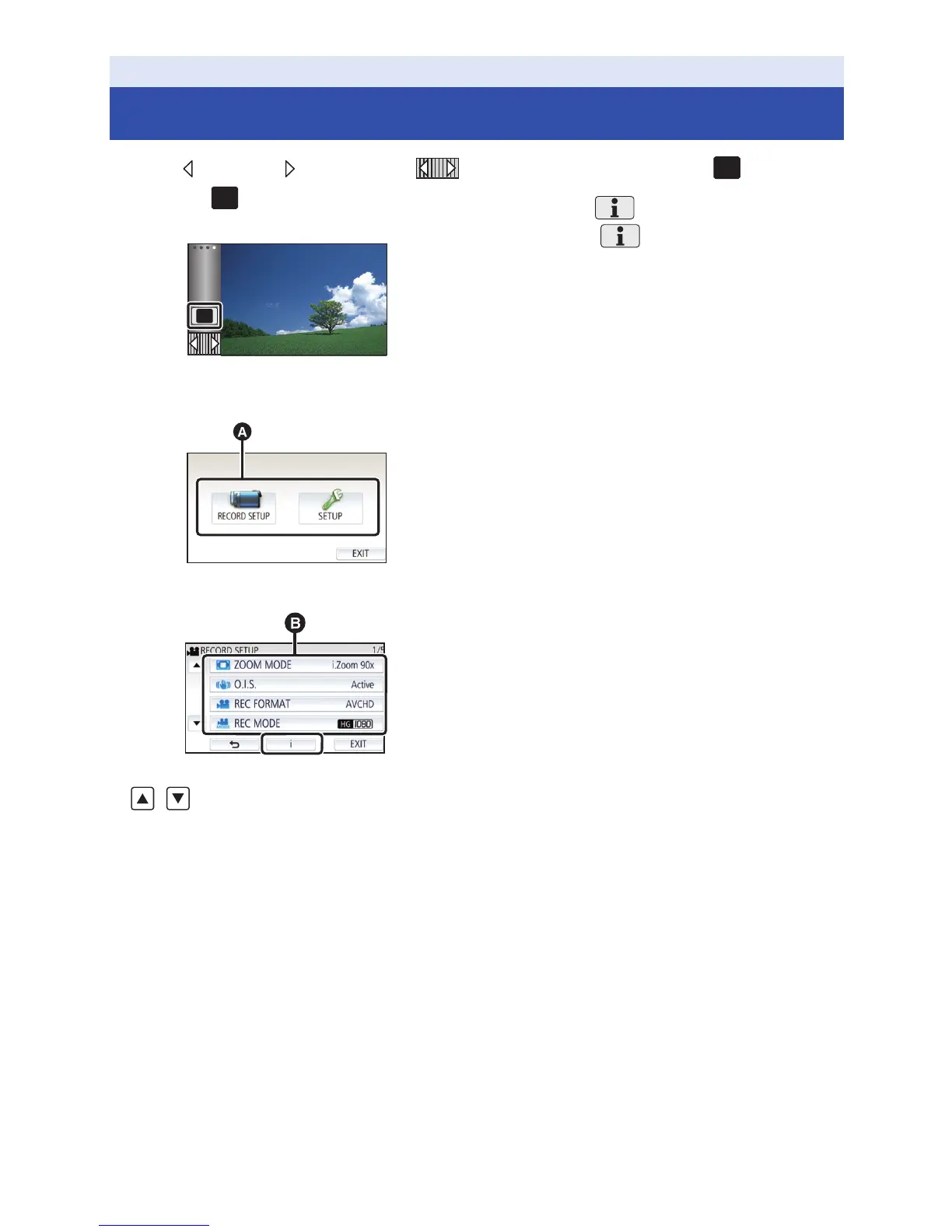 A

RECORD SETUP

SETUP

EXIT

B

RECORD SETUP 1/5

ZOOM MODE i.Zoom 90x

O.I.S. Active

REC FORMAT AVCHD

REC MODE HG 1080

i

EXIT