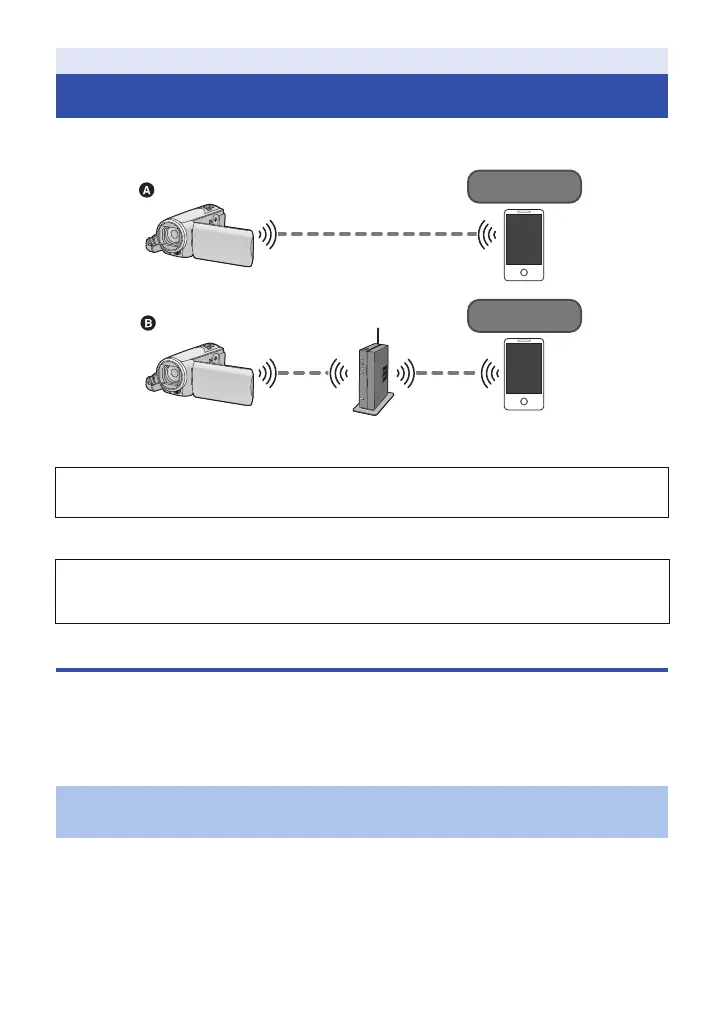 A

B